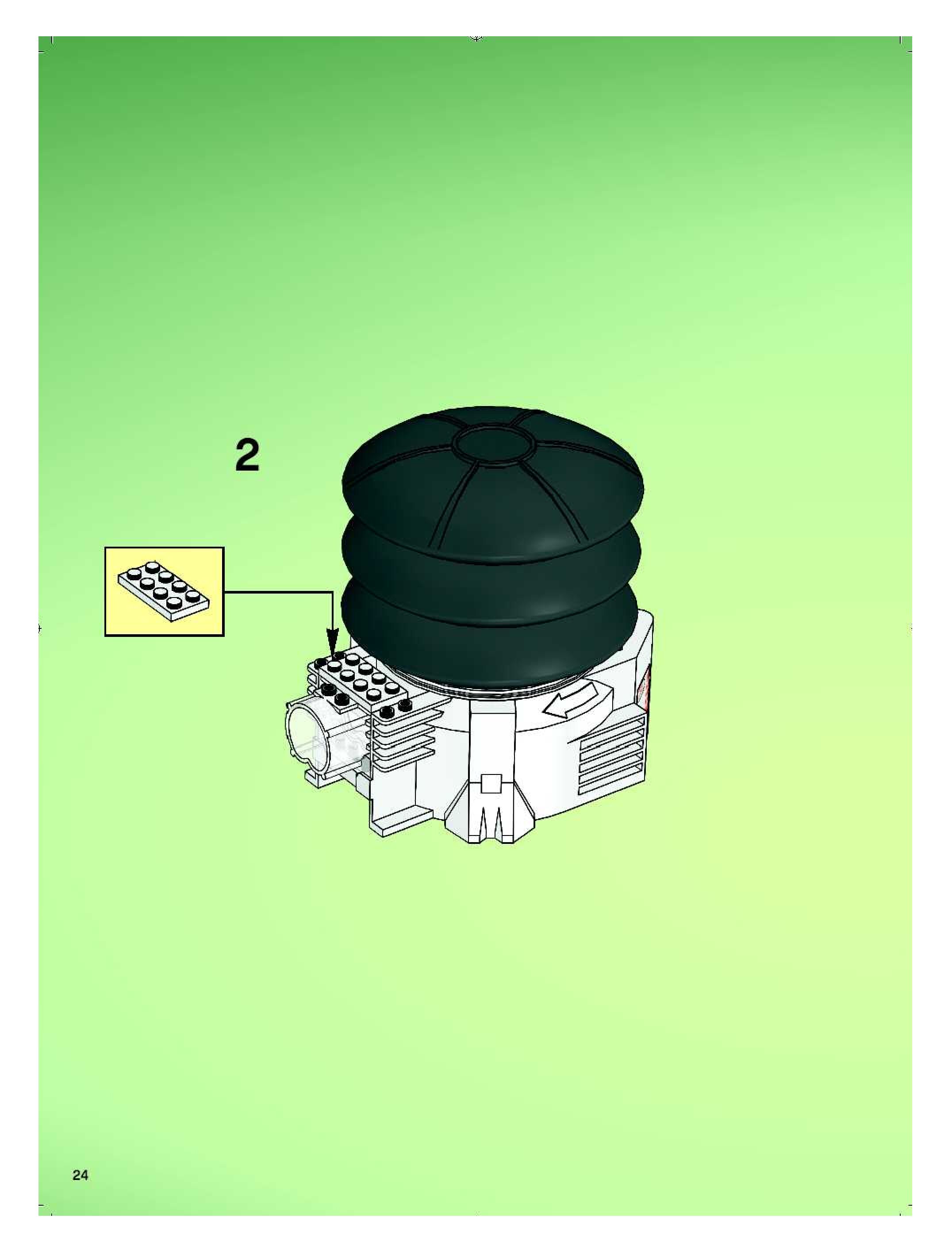 2

24