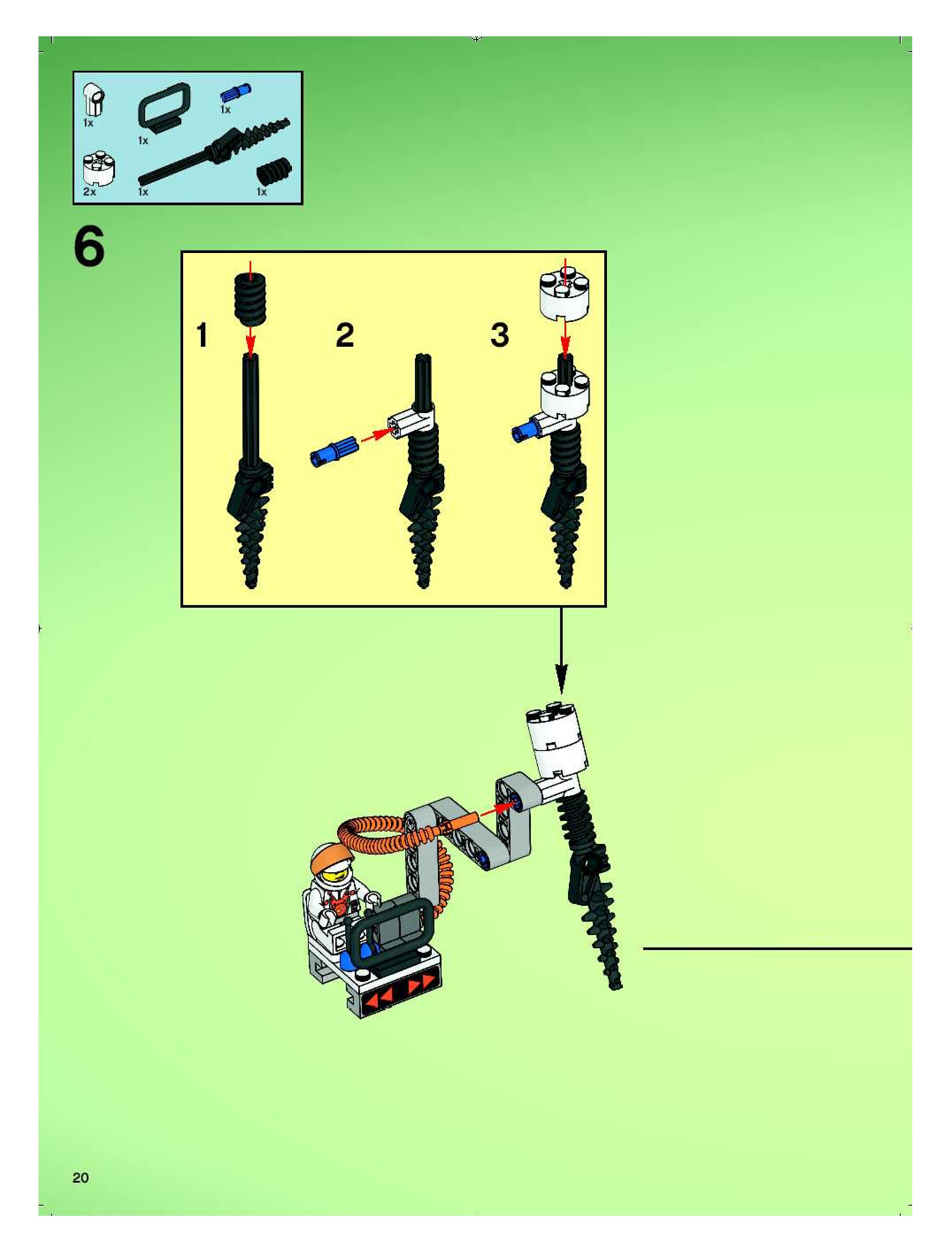 1x
1x
1x
2x
1x
1x

6

1
2
3

20