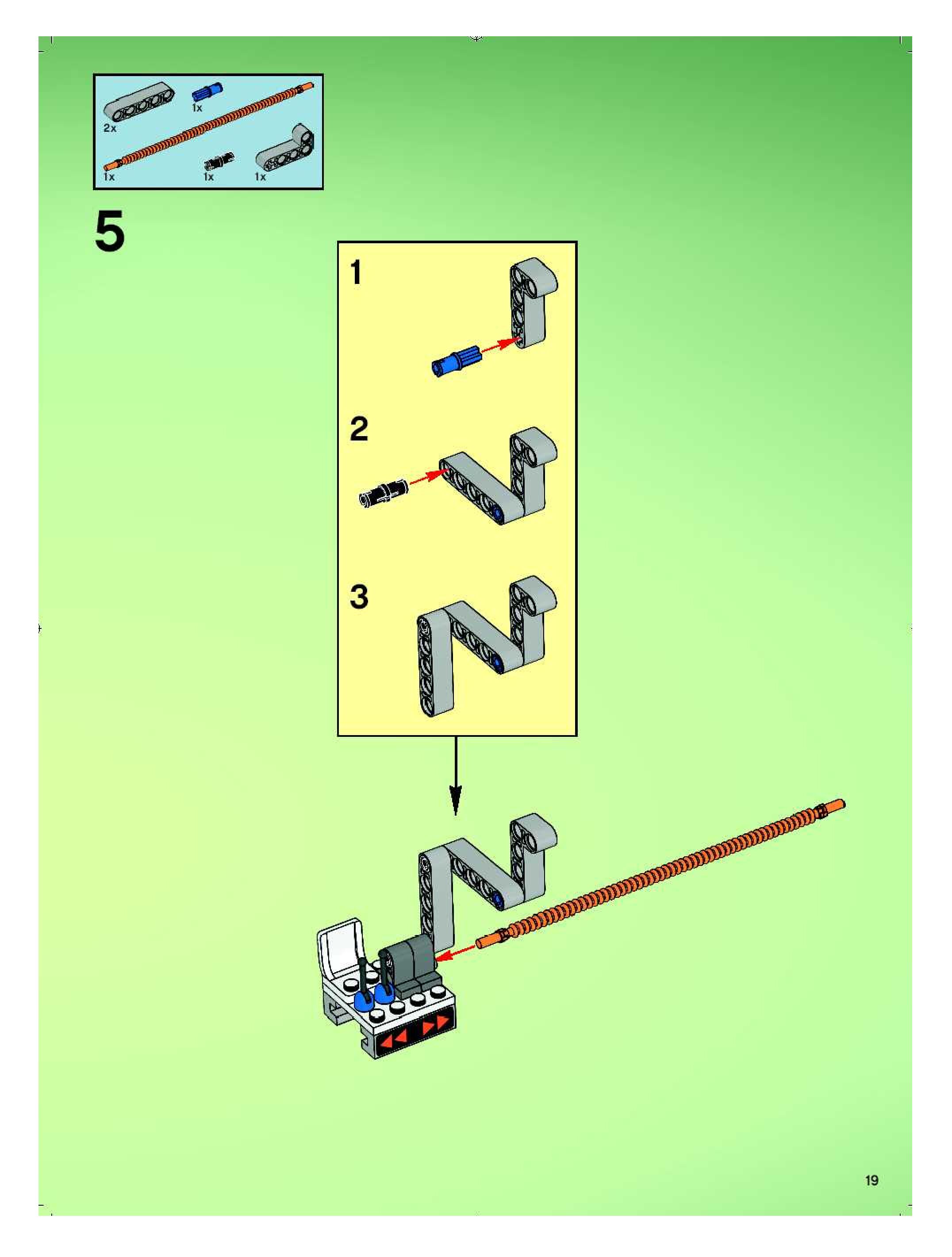 2x
1x
1x
1x
1x

5

1

2

3

19