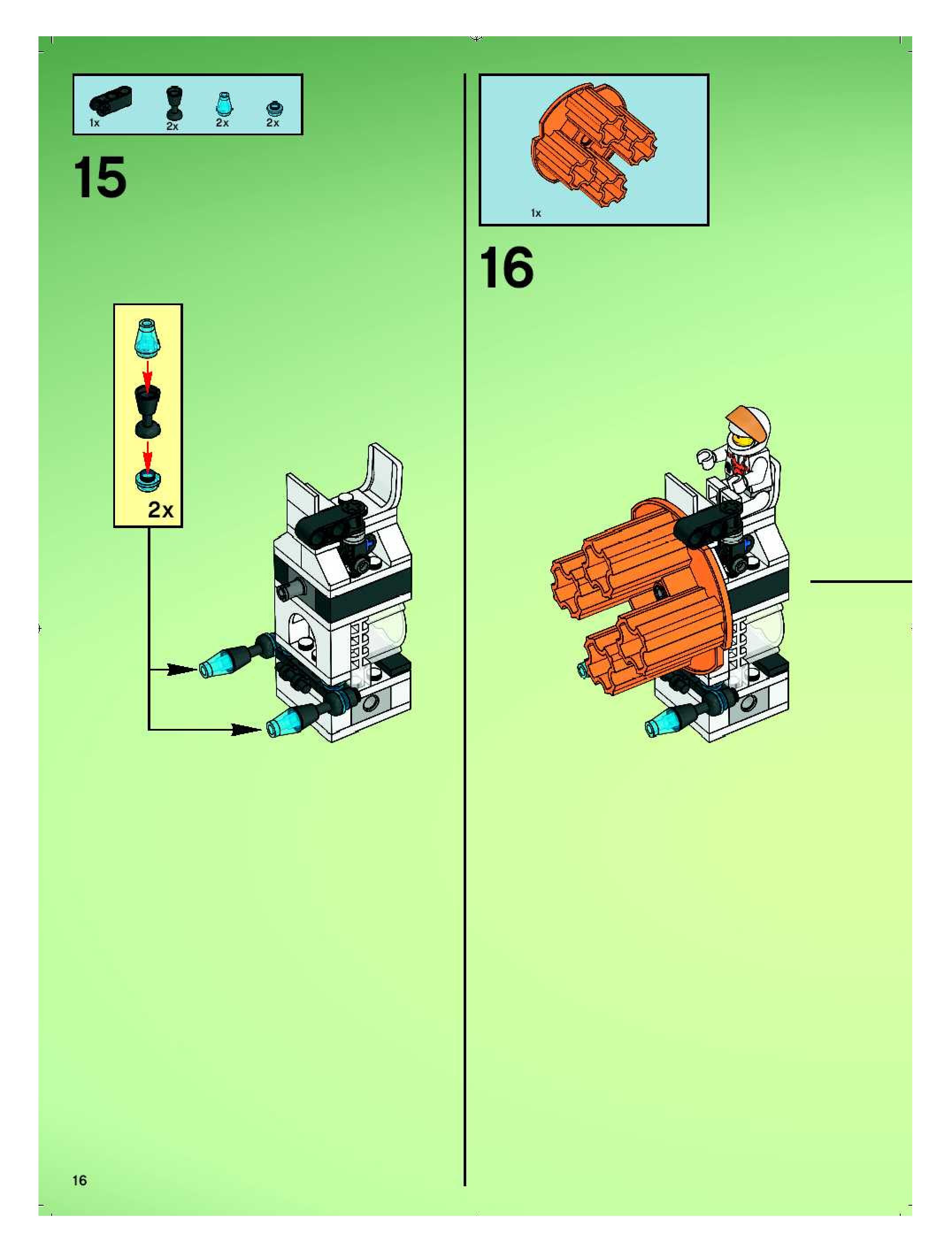 1x 2x 2x 2x

15

2x

1x

16

16