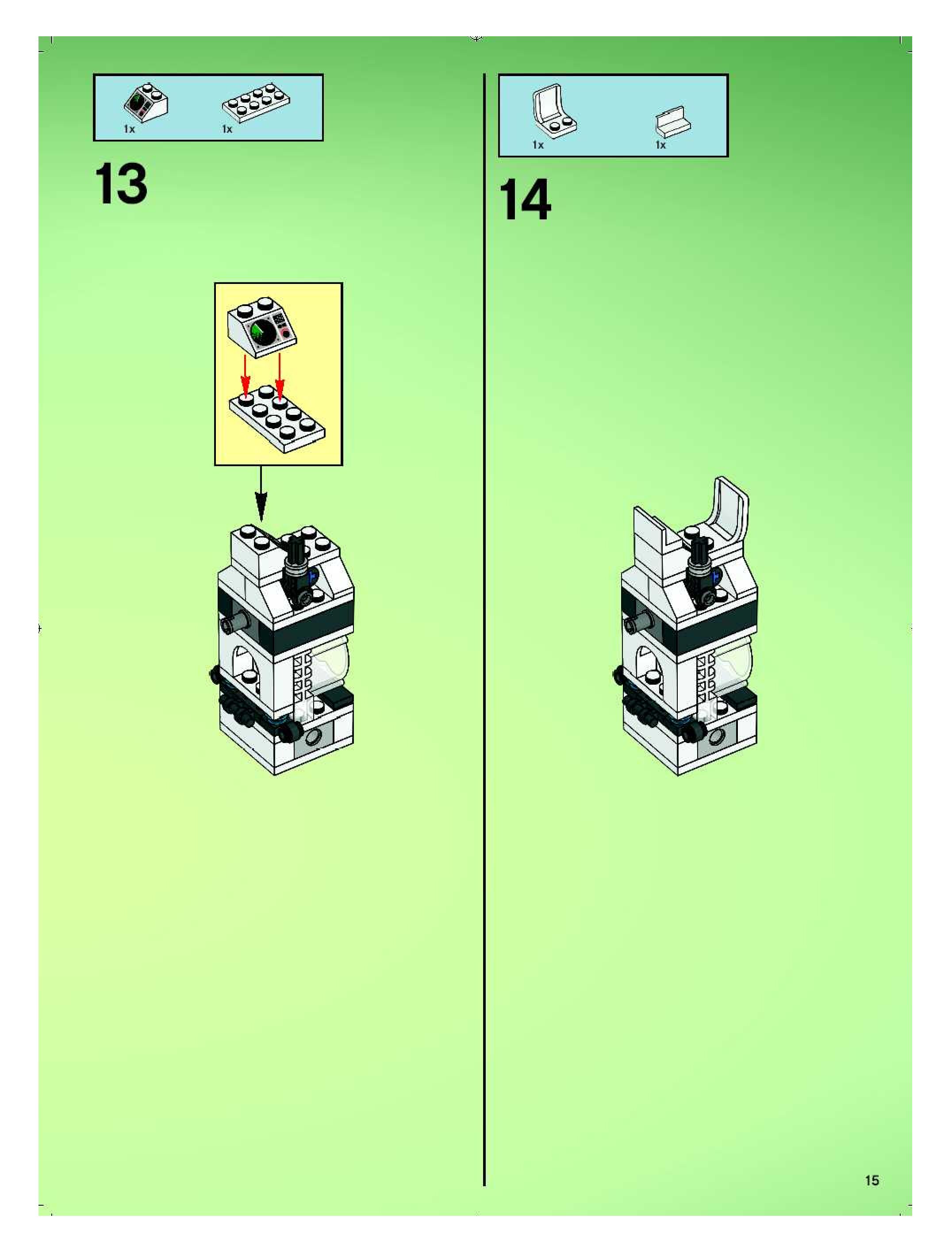 1x 1x

13

1x 1x

14

15