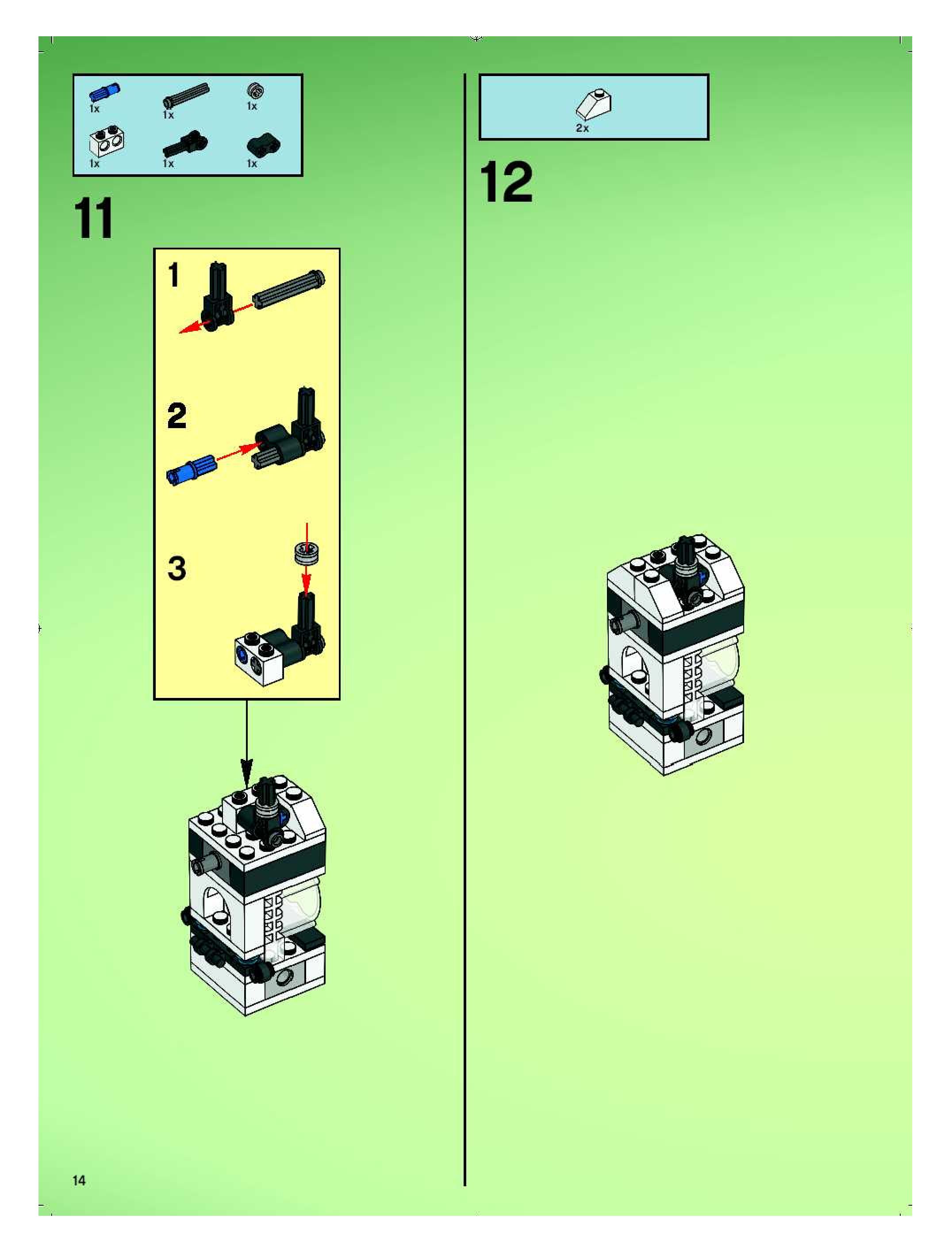 1x 1x 1x
1x 1x 1x

11

1

2

3

2x

12

14