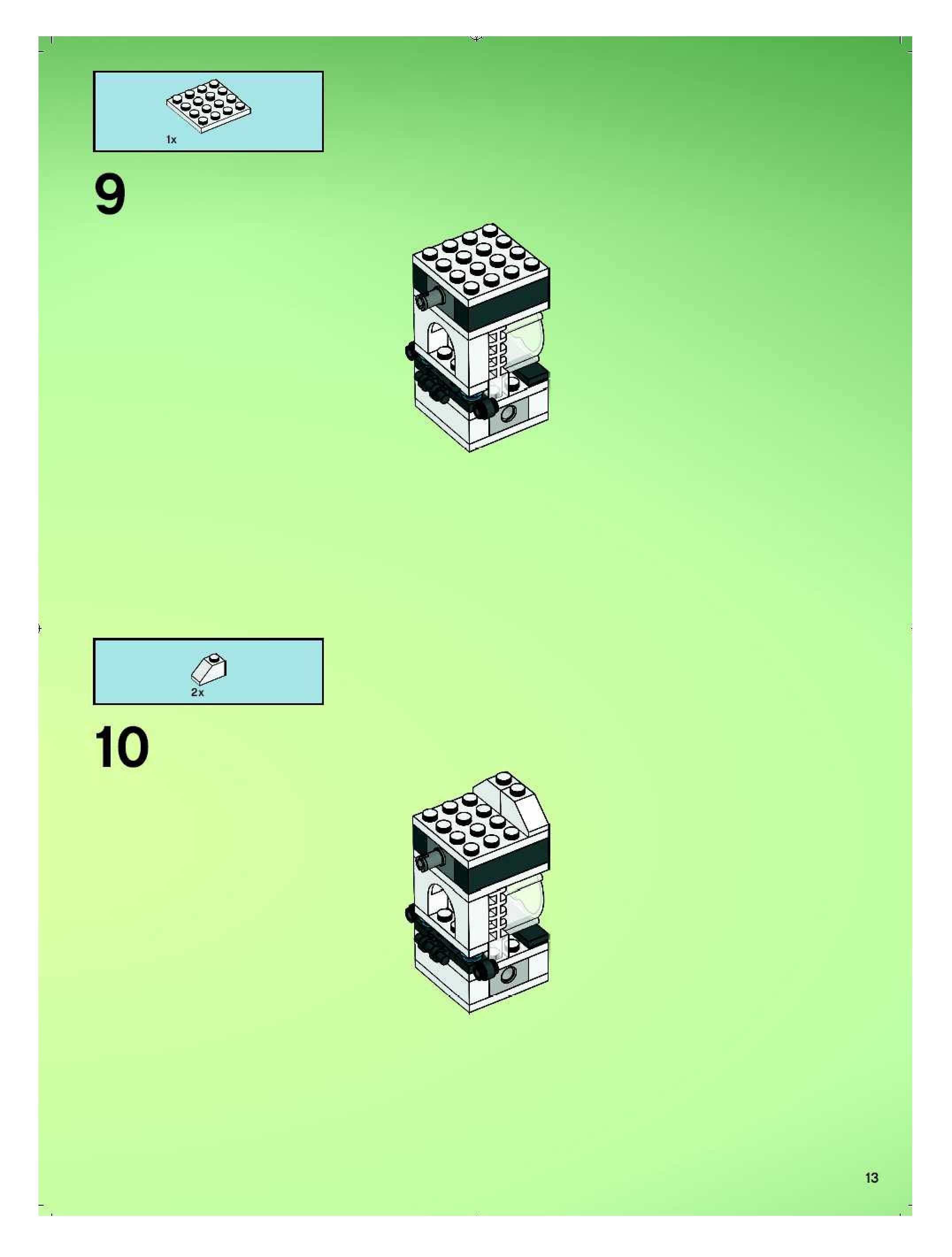 1x

9

2x

10

13