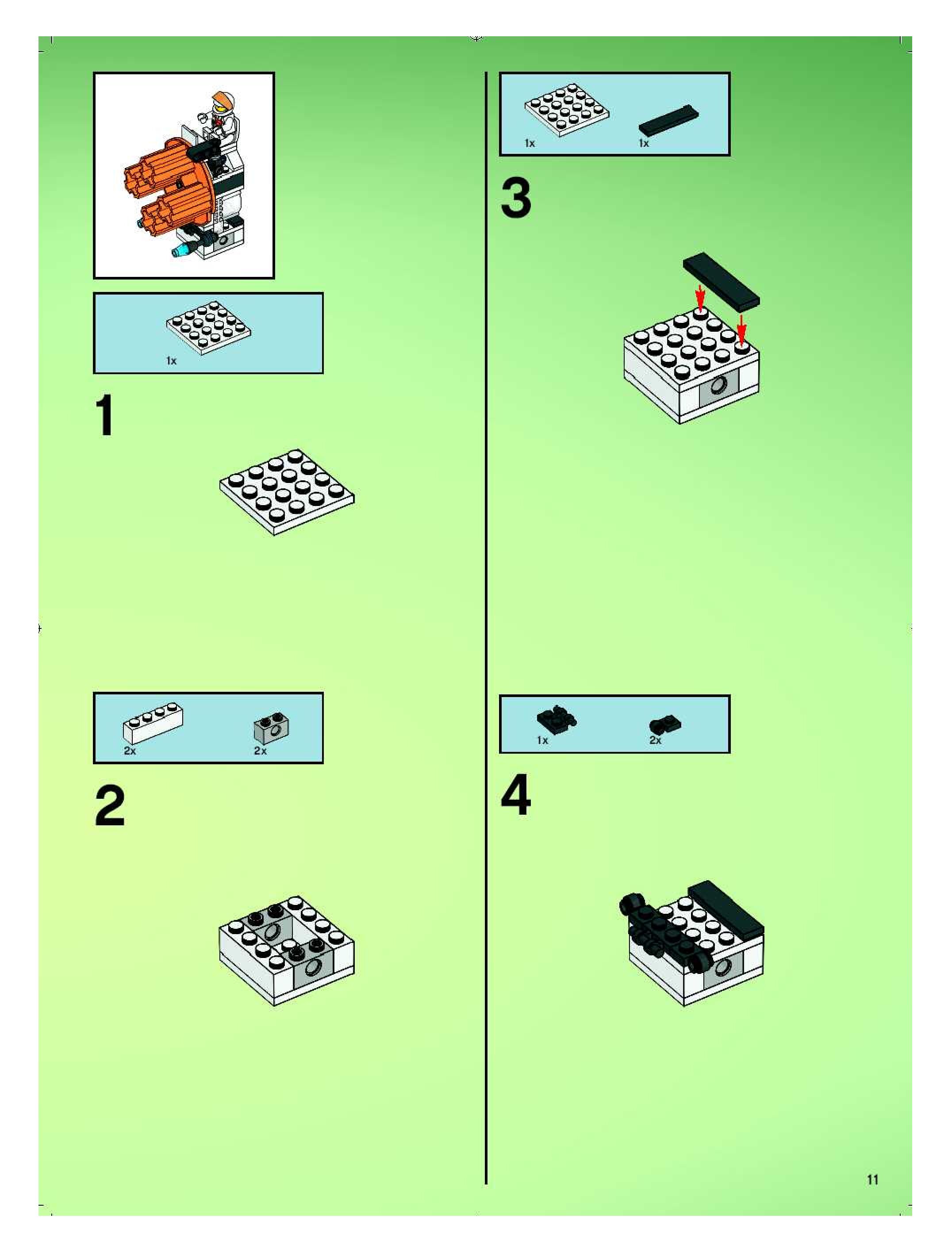 1x

1

2x

2x

2

1x

1x

3

1x

2x

4

11