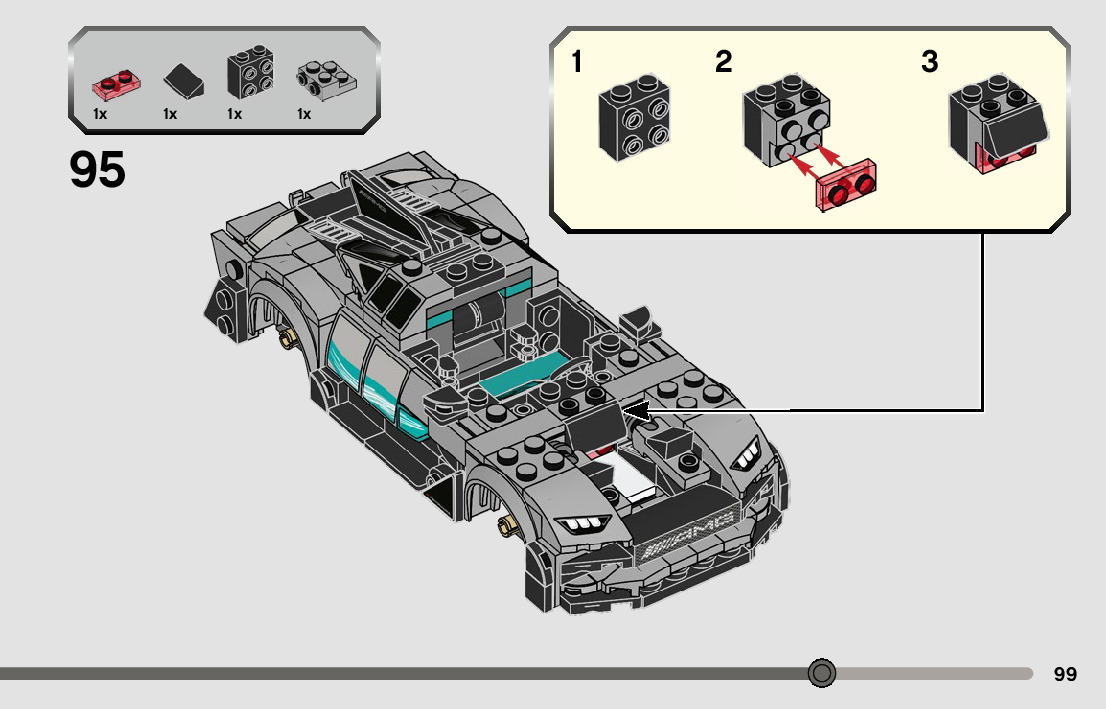 1x 1x 1x 1x

95

1 2 3

AMG

99