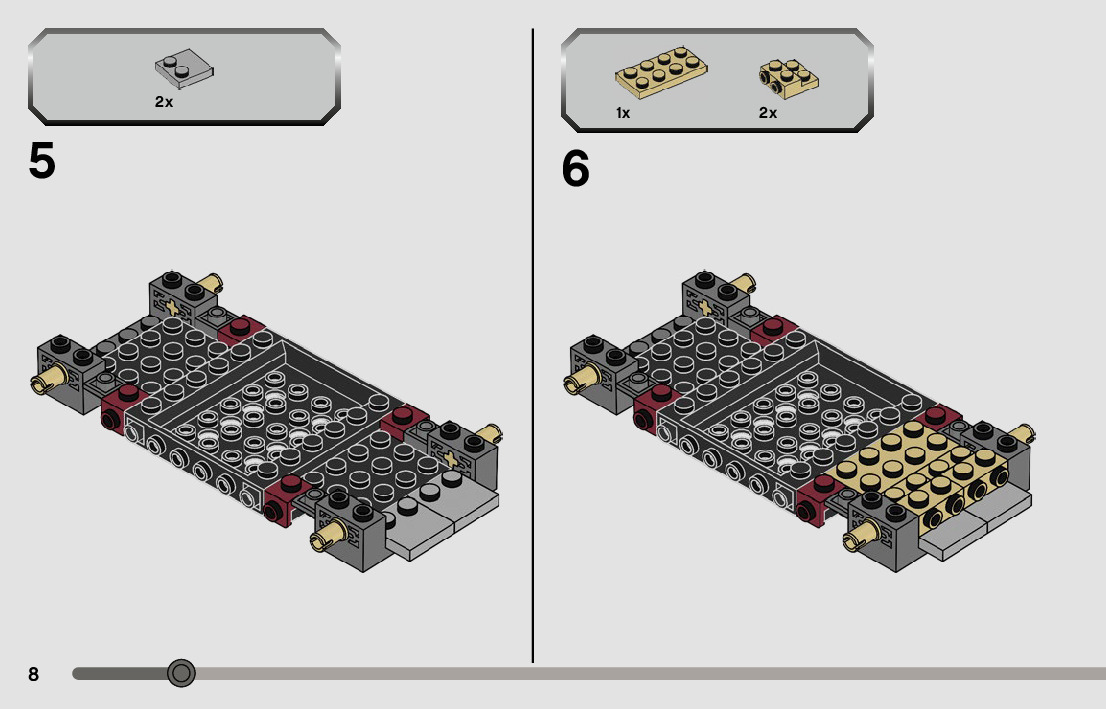 2x

5

1x 2x

6

8