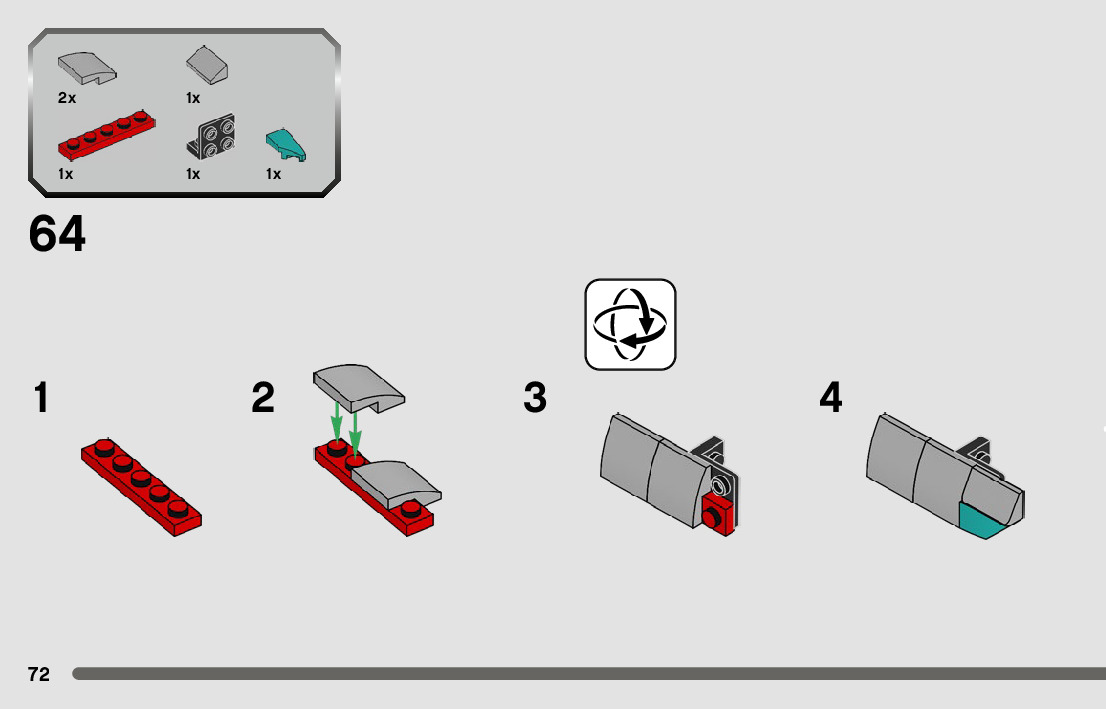 2x
1x
1x
1x
1x

64

1
2
3
4

72