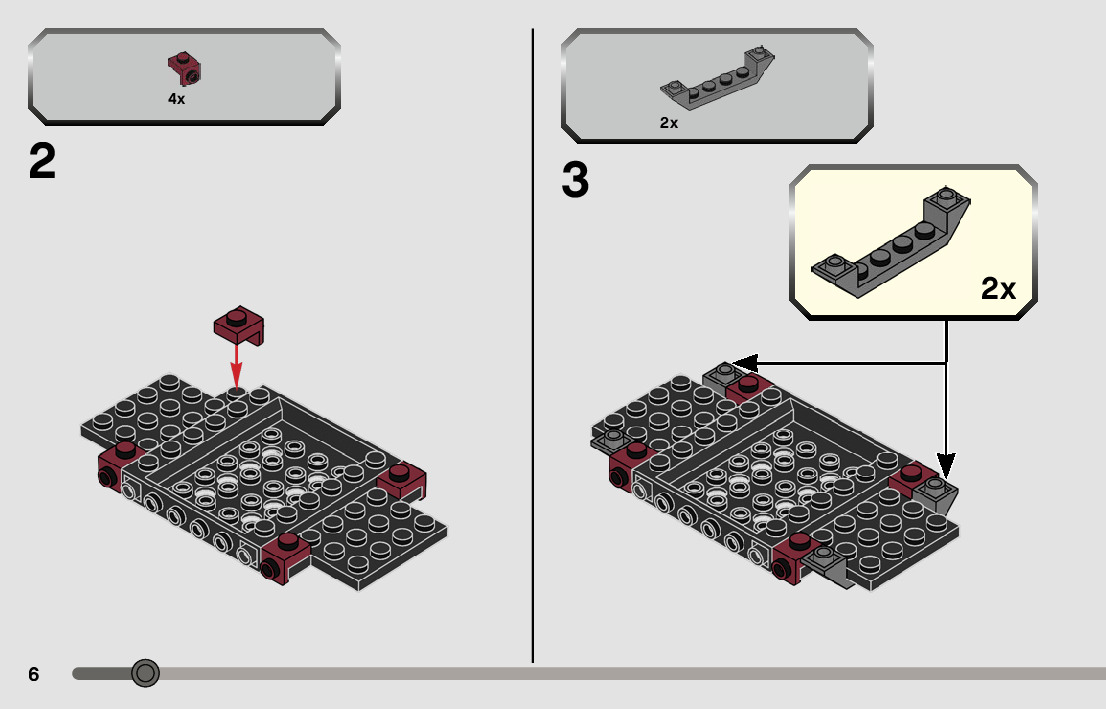 4x

2

2x

3

2x

6