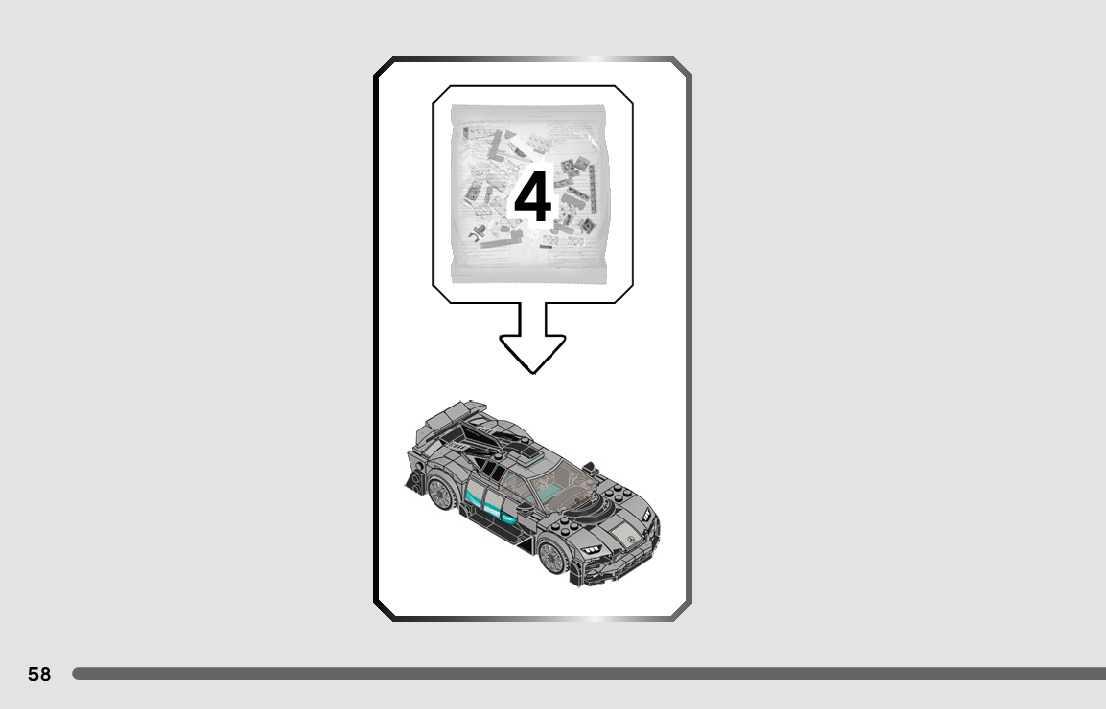 4

58