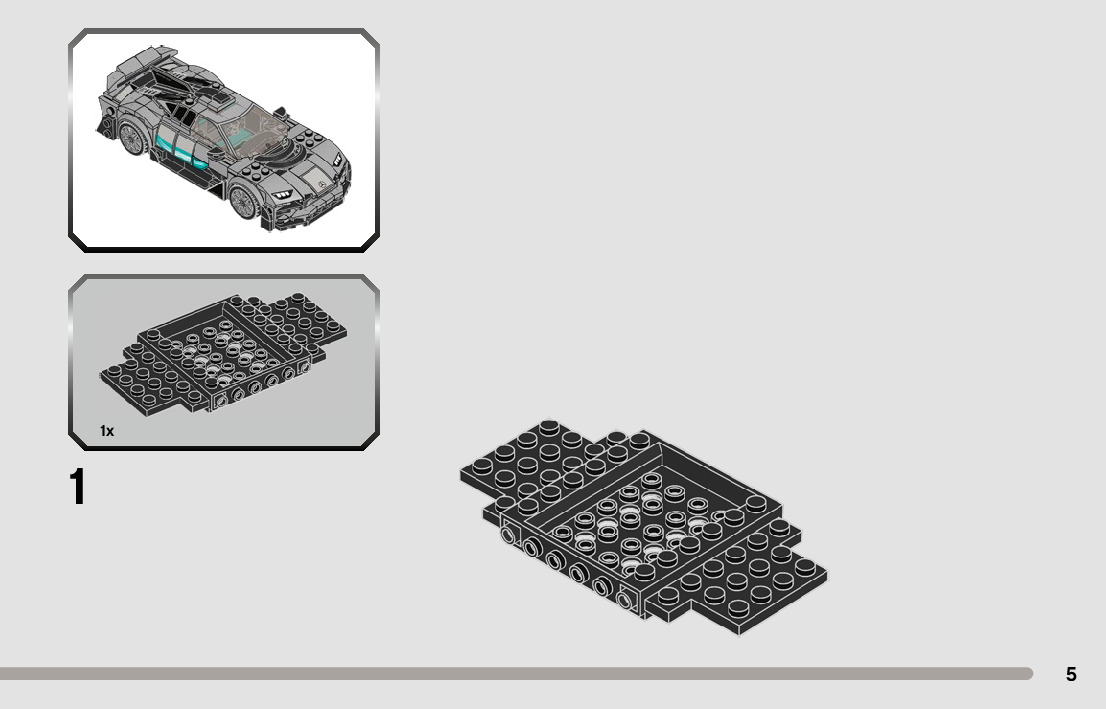 1x

1

5