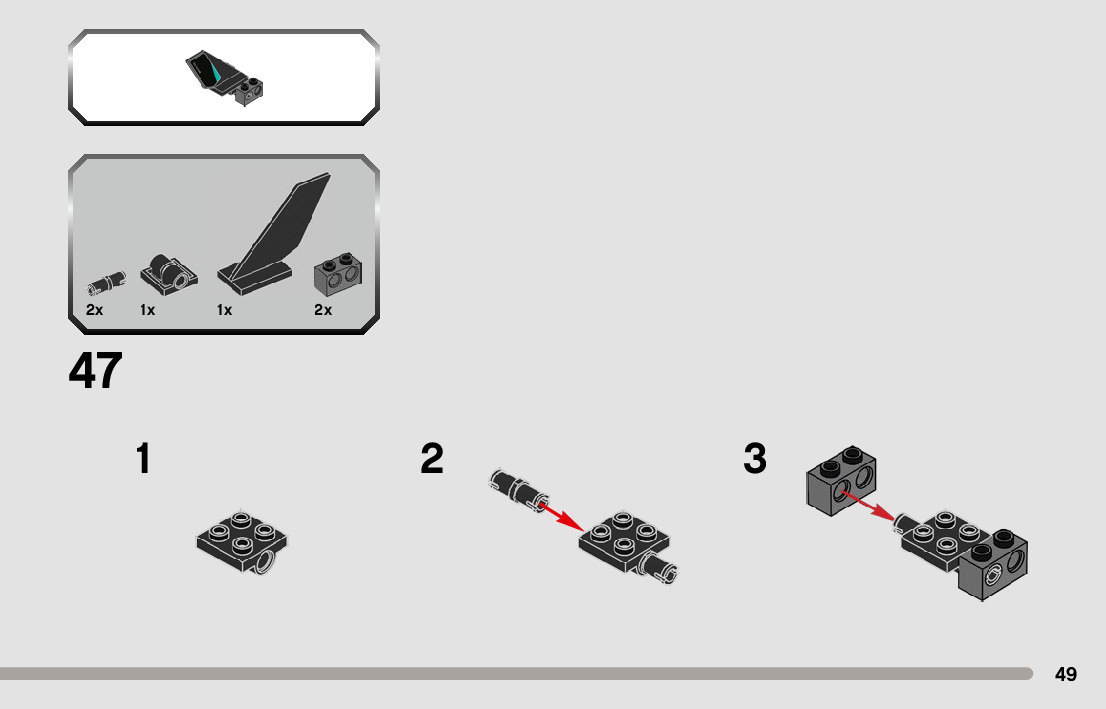 2x 1x 1x 2x

47

1

2

3

49