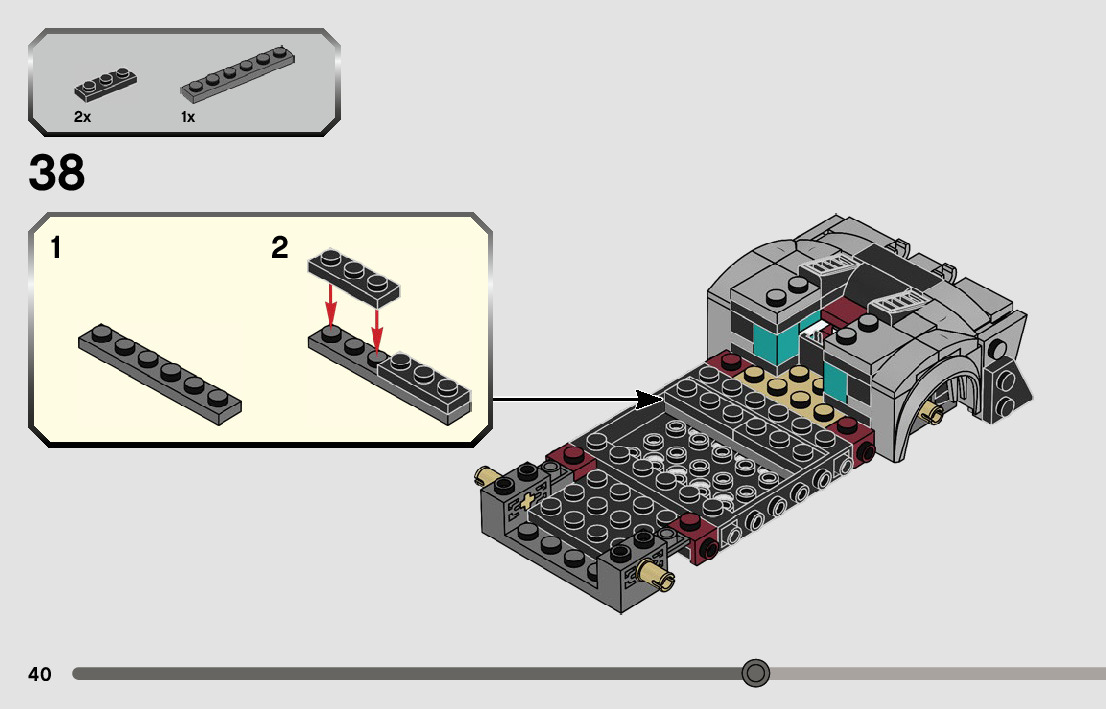 2x
1x

38

1

2

40