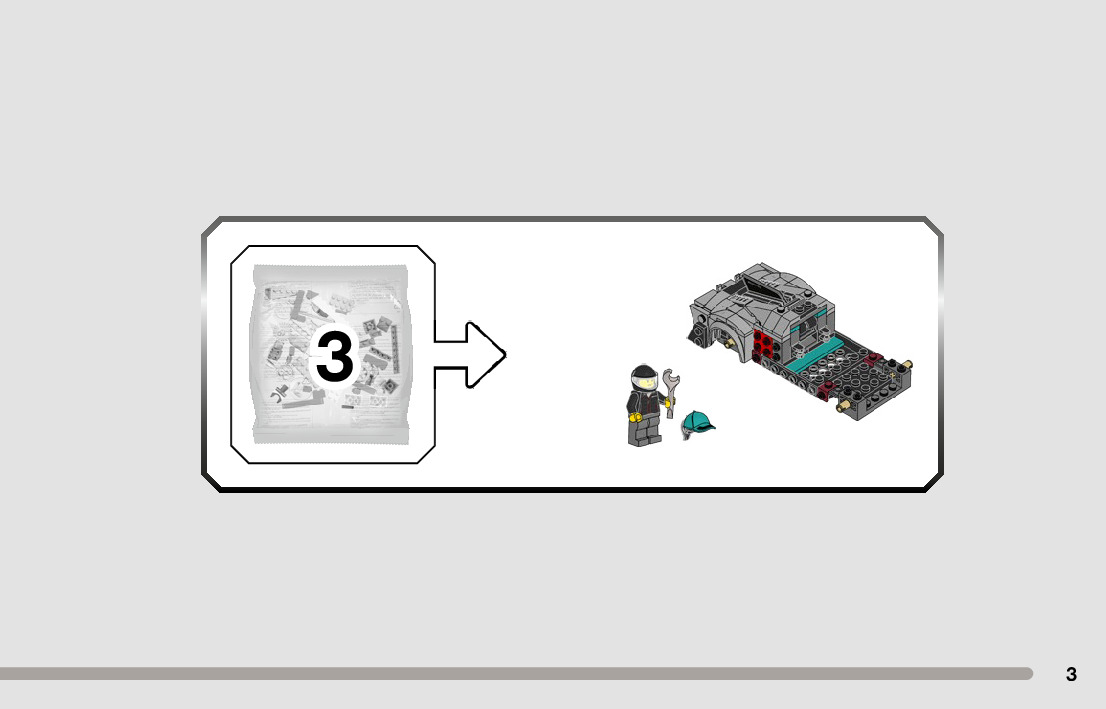 3

3