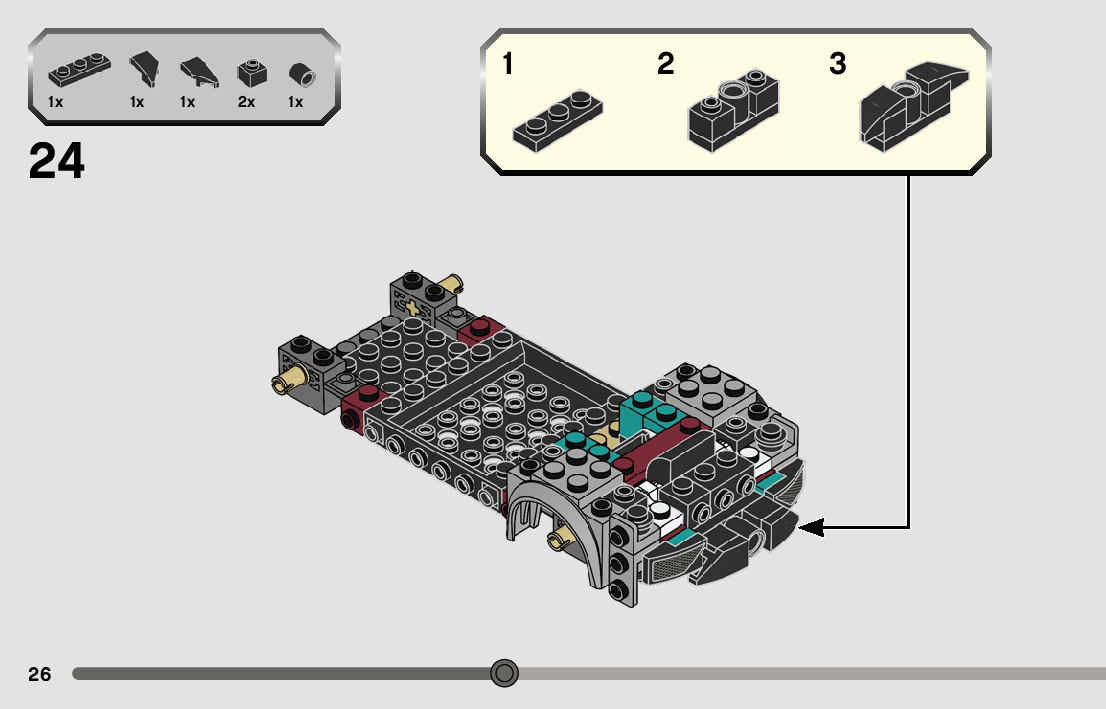 1x 1x 1x 2x 1x

24

1 2 3

26