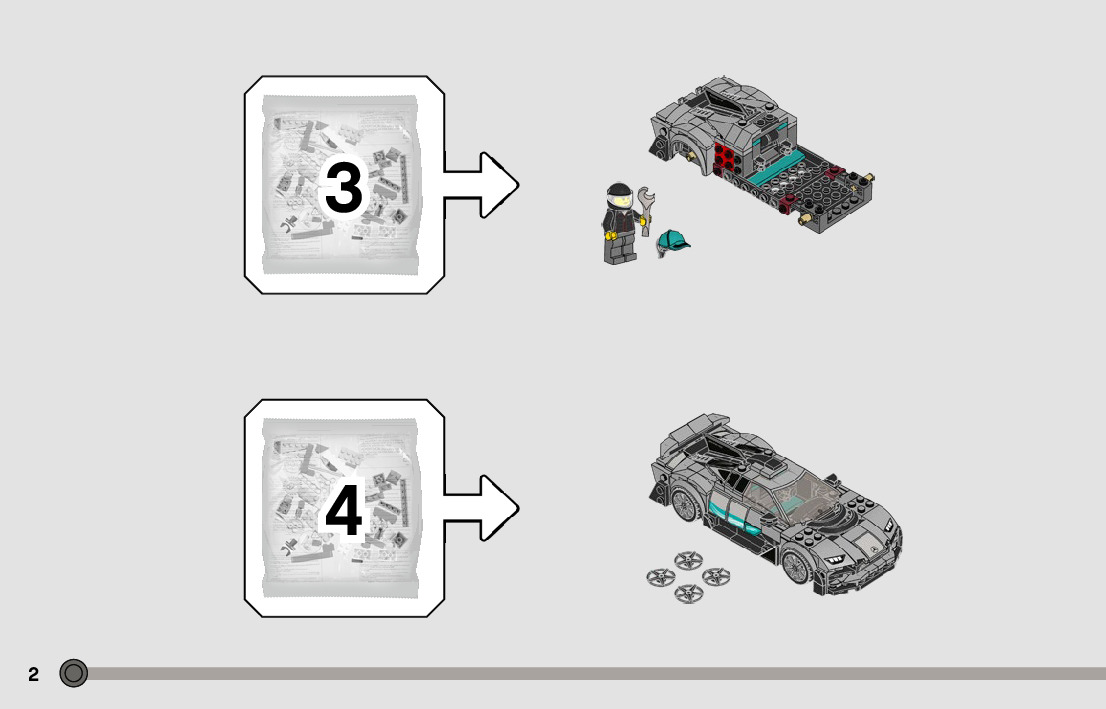 3

4

2