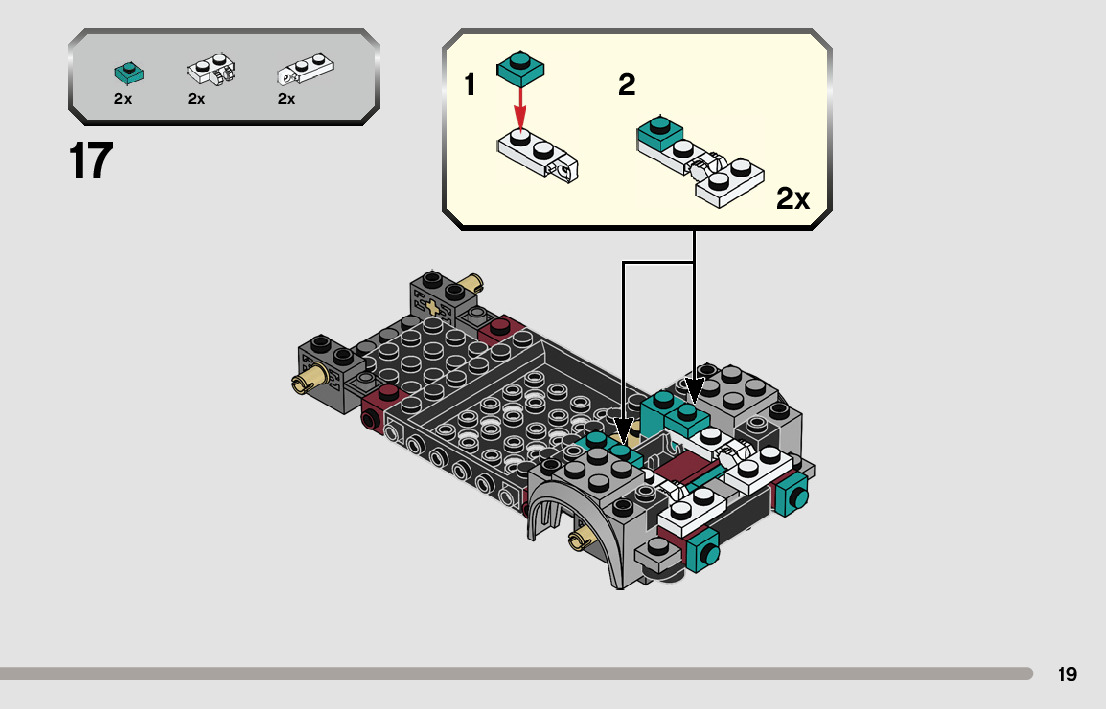 2x 2x 2x

17

1

2

2x

19