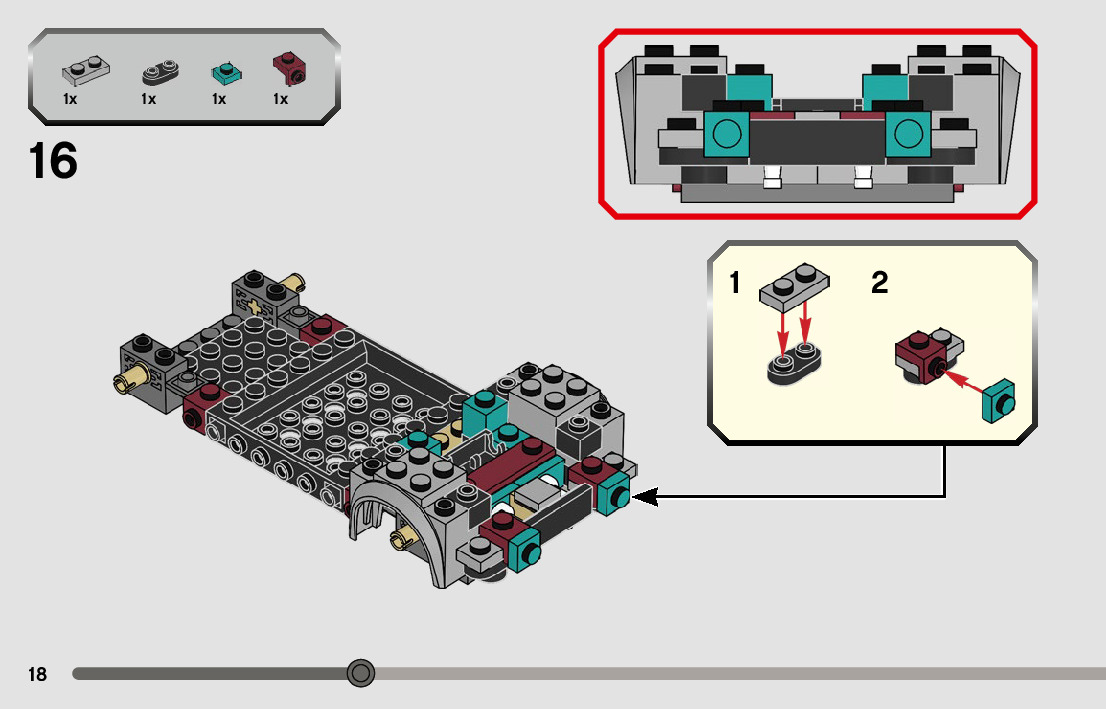 1x 1x 1x 1x

16

1 2

18