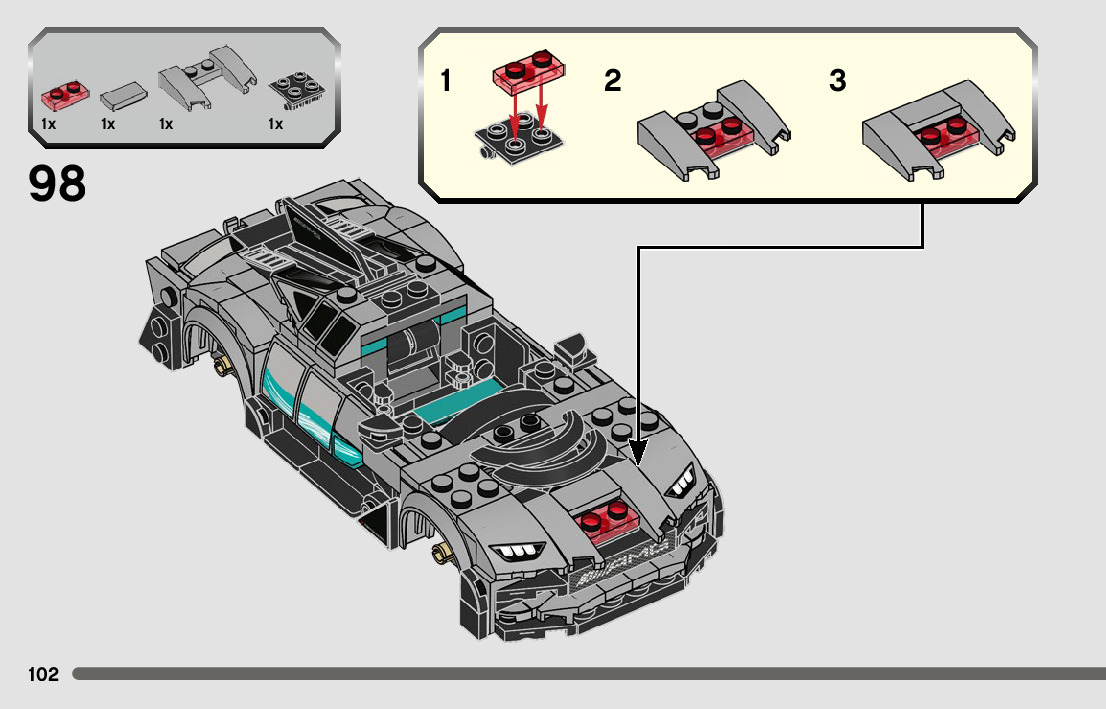 1x 1x 1x 1x

98

1

2

3

AMG

102