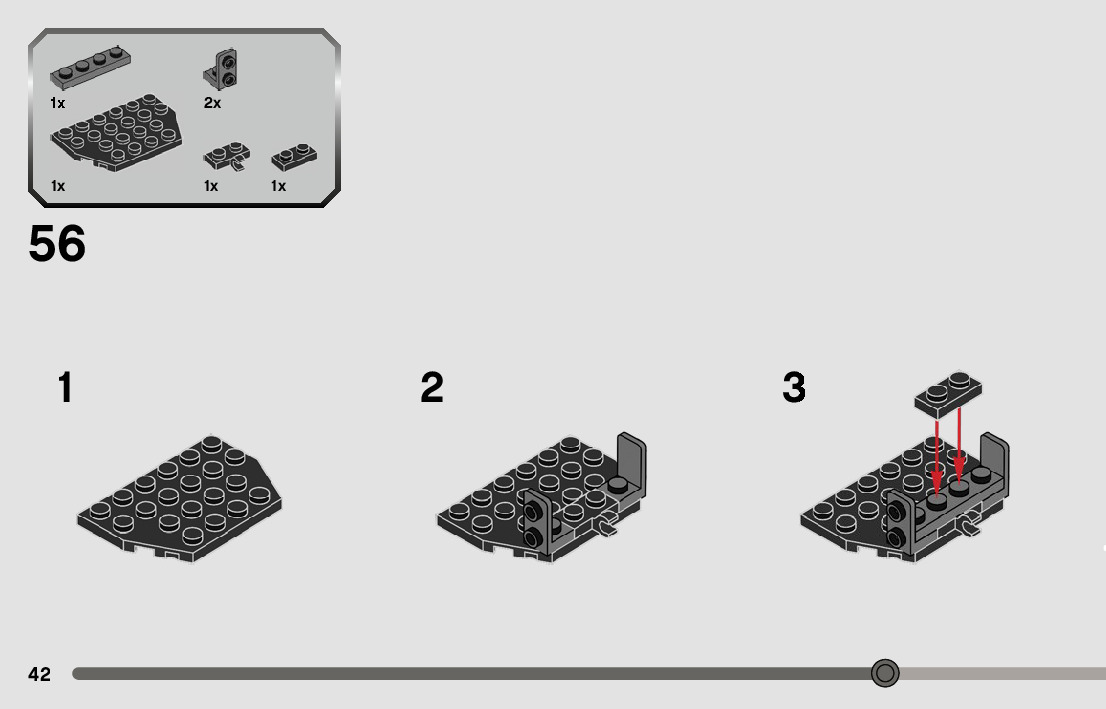 1x
2x
1x
1x
1x

56

1

2

3

42