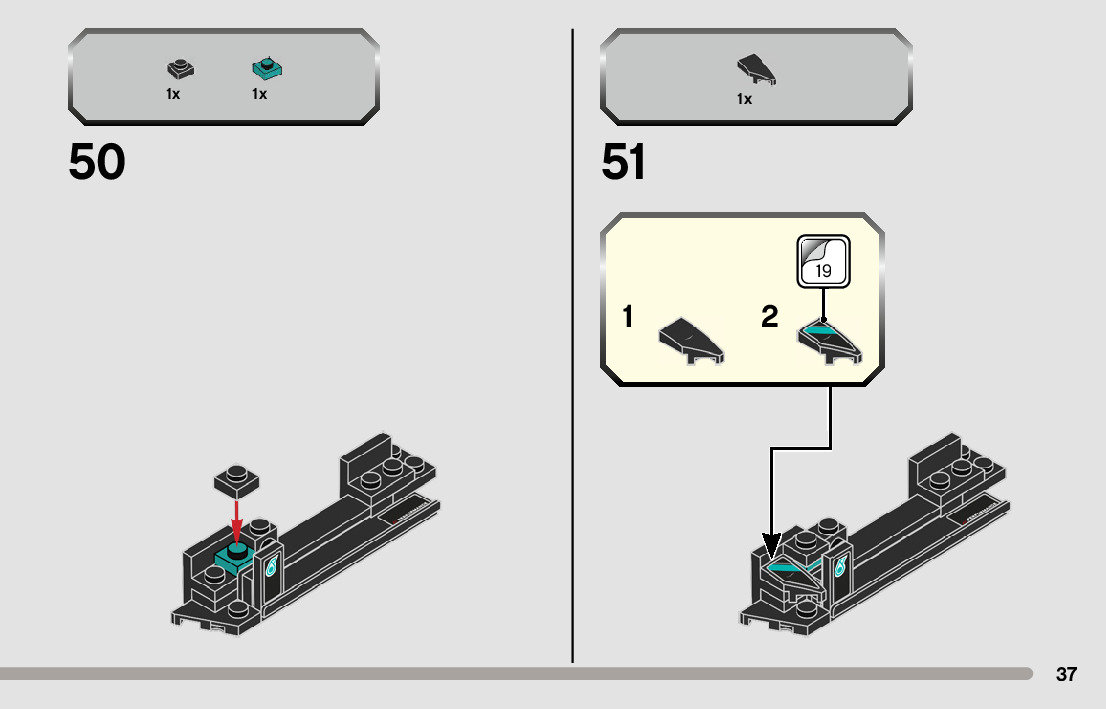 1x 1x

50

1x

51

19

1

2

37