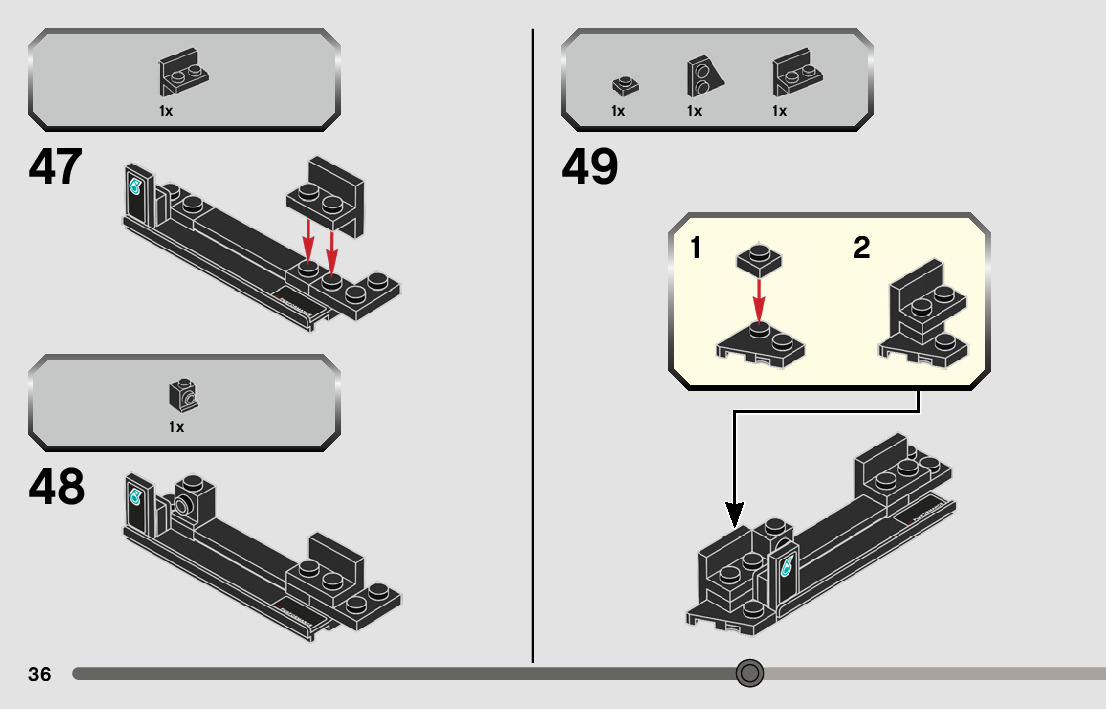 1x

47

1x

48

1x 1x 1x

49

1

2

36