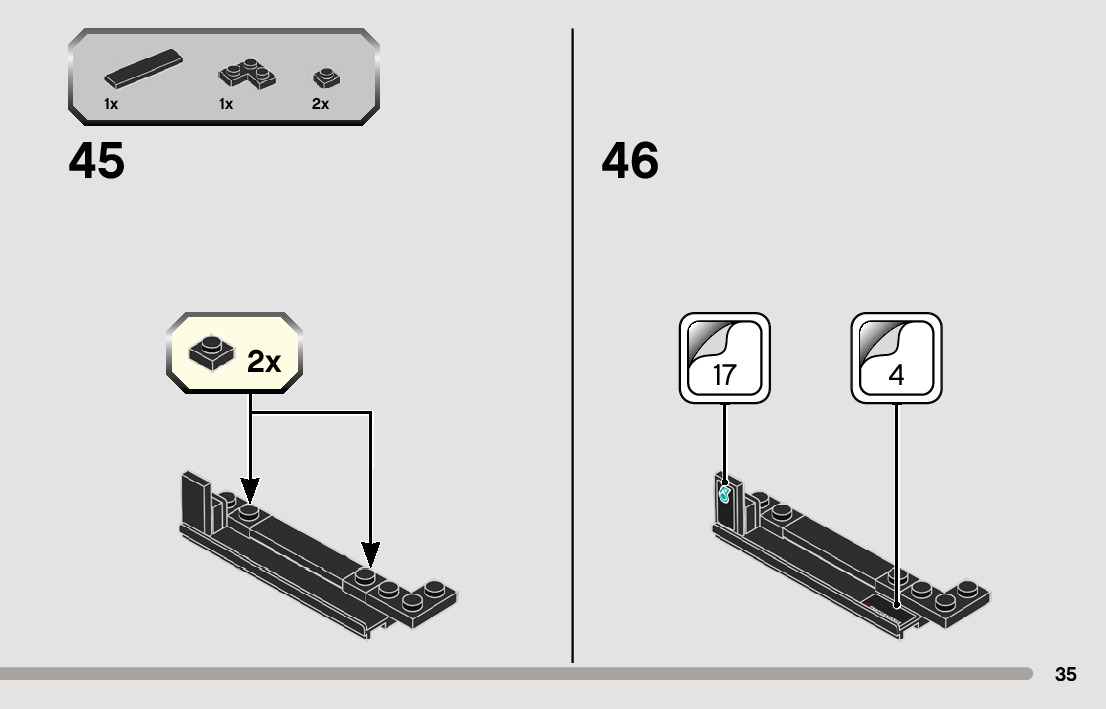 1x 1x 2x

45

2x

46

17

4

35