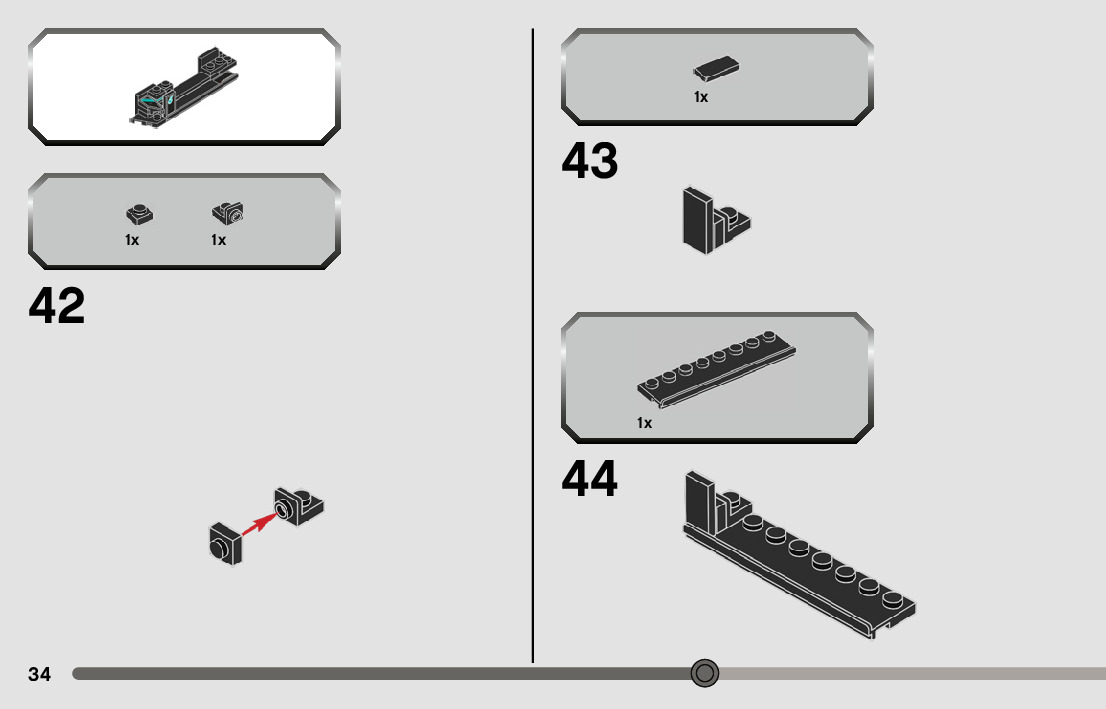 1x 1x

42

1x

43

1x

44

34