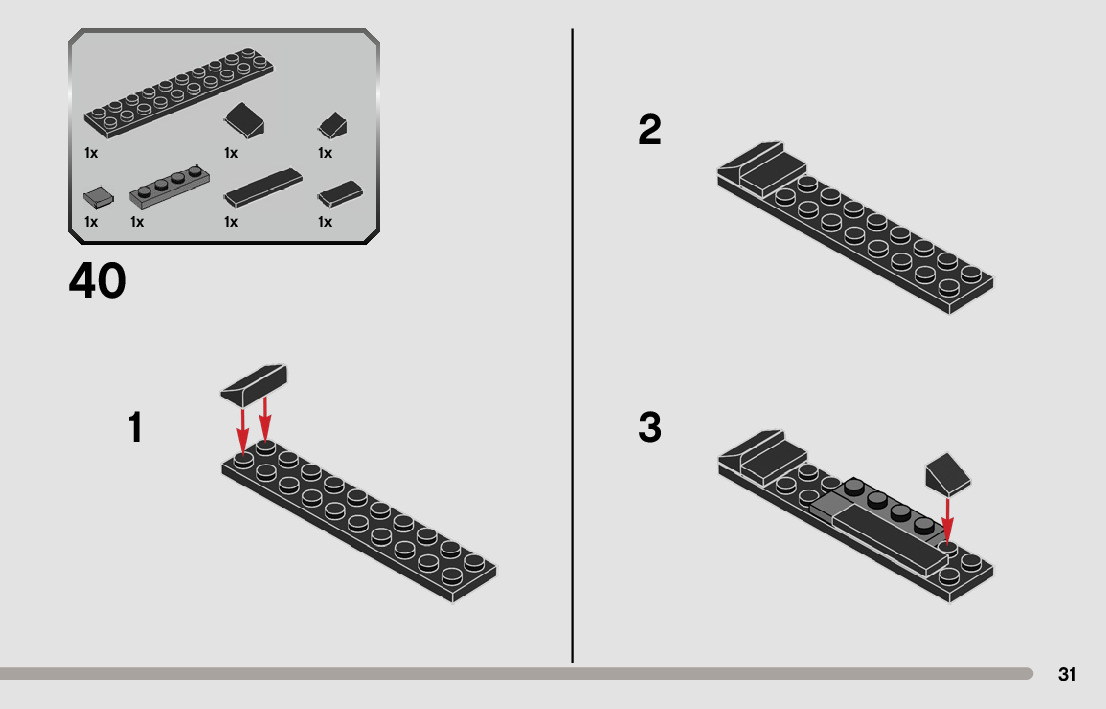 1x 1x 1x

1x 1x 1x 1x

40

1

2

3

31