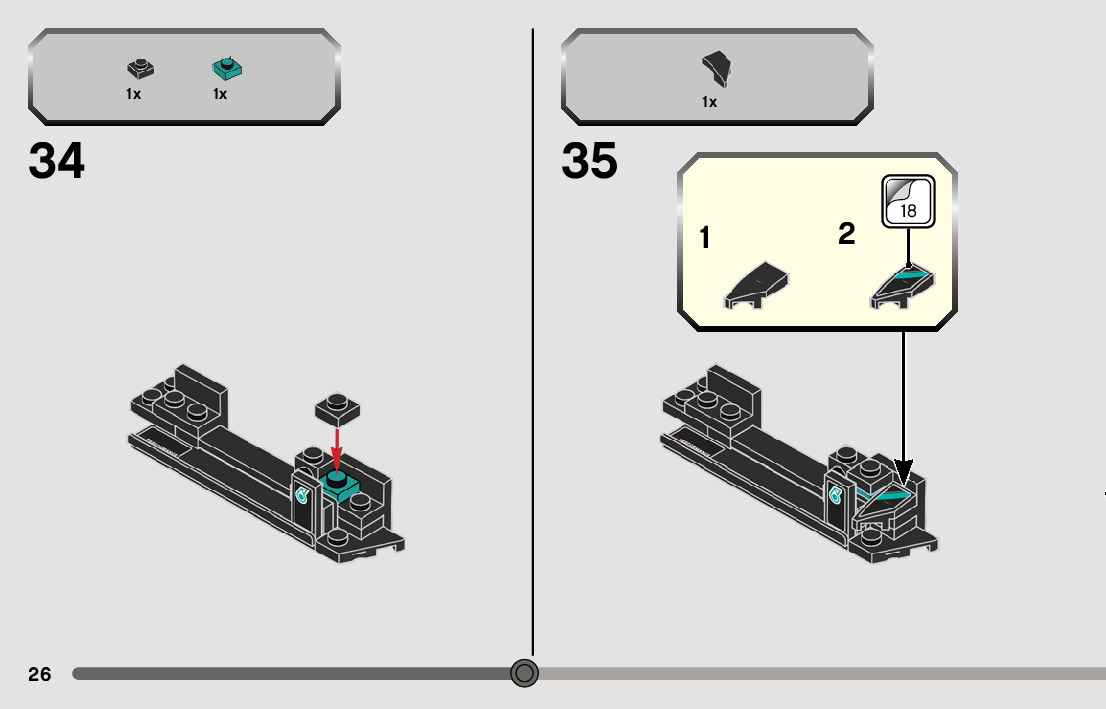 1x 1x

34

1x

35

1

2

18

26