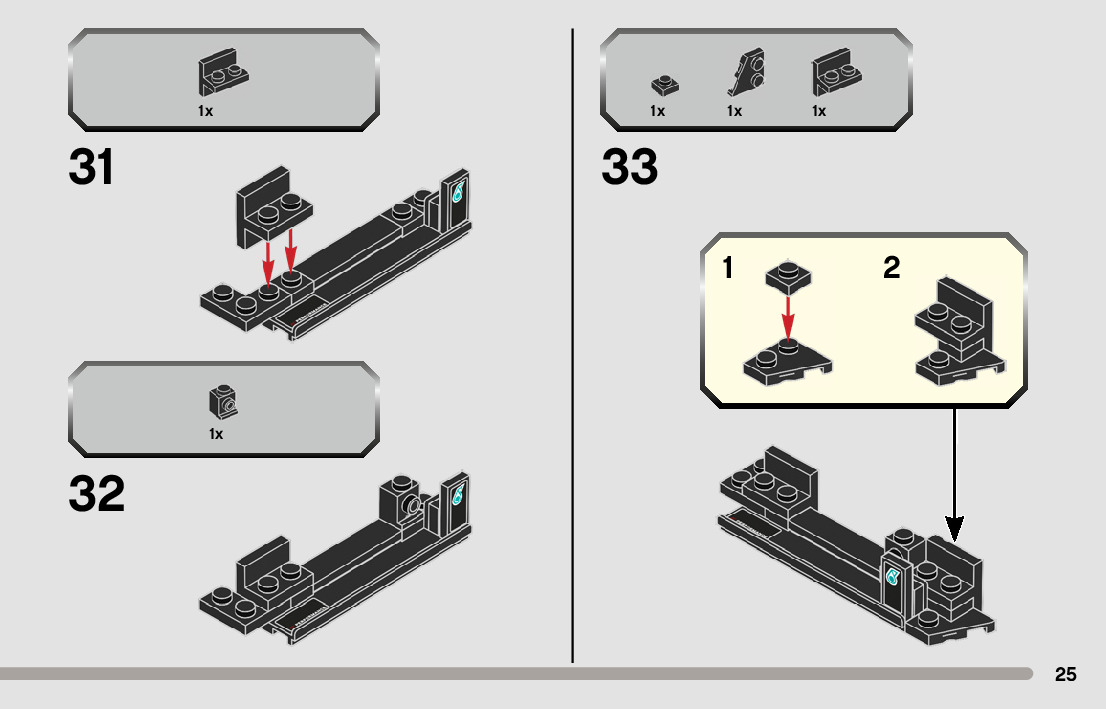 1x

31

1x

32

1x 1x 1x

33

1

2

25