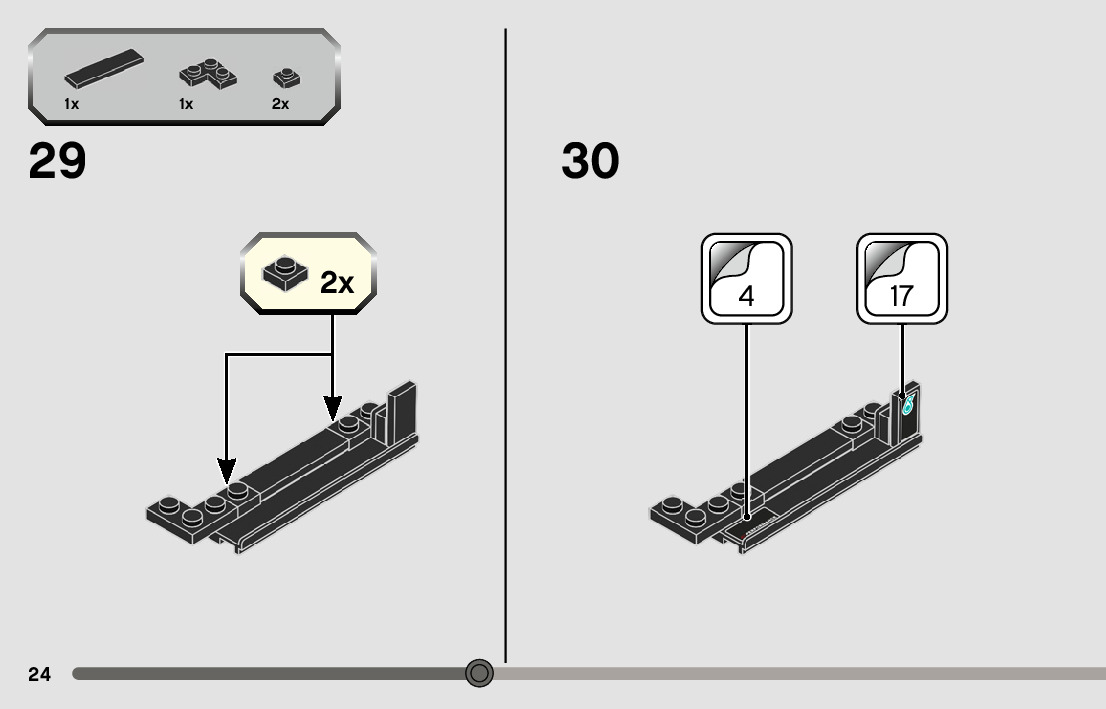 1x 1x 2x

29

2x

30

4

17

24