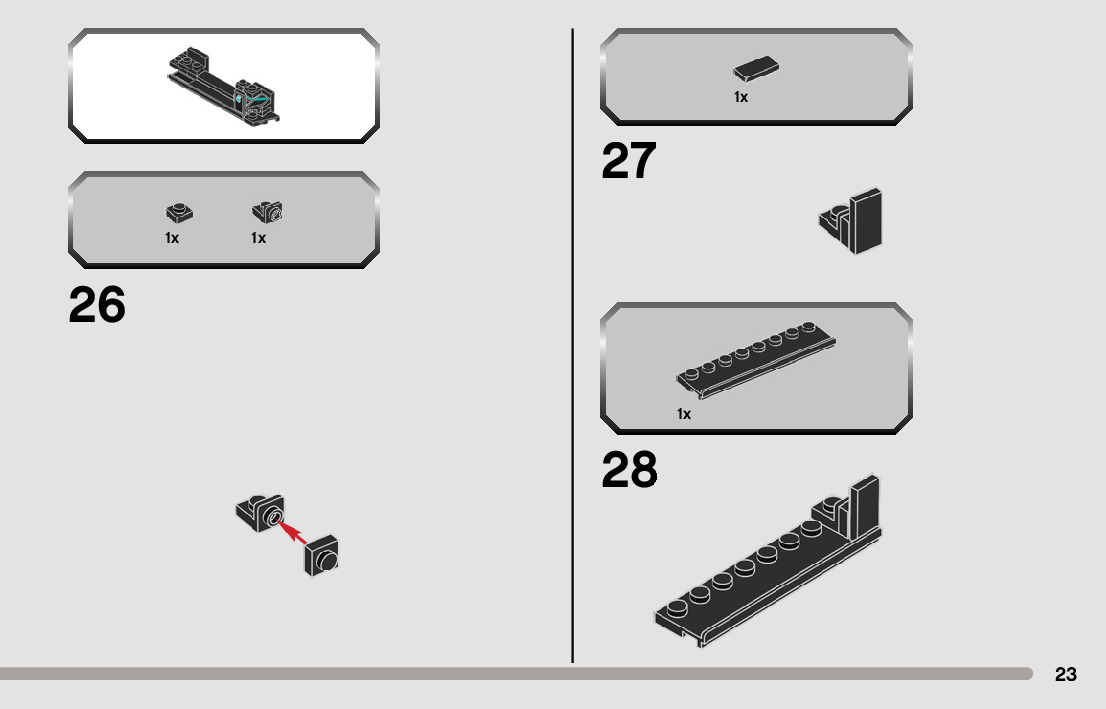 1x 1x

26

1x

27

1x

28

23