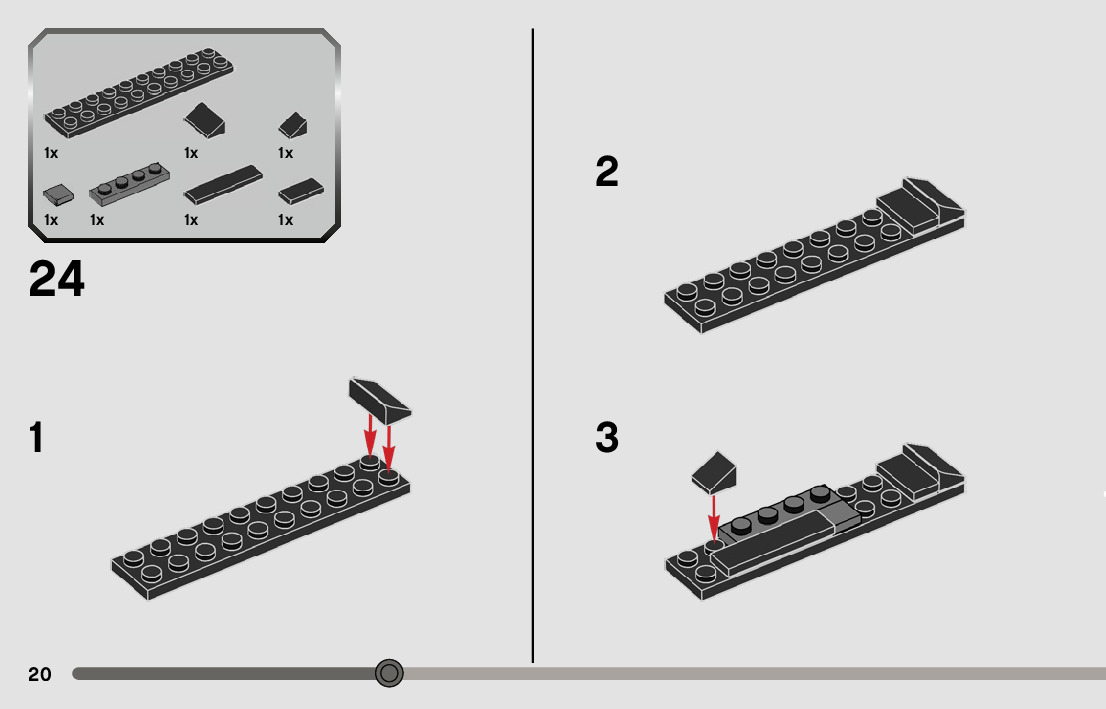 1x
1x
1x
1x
1x
1x
1x

24

1

2

3

20