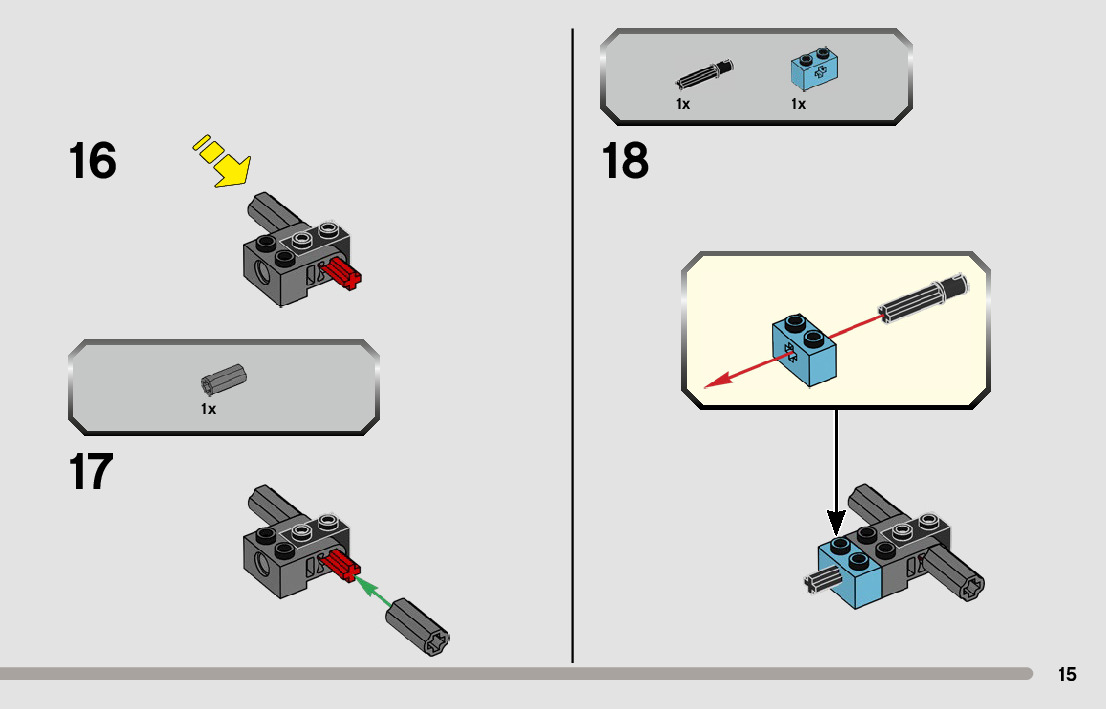 16

1x

17

1x 1x

18

15