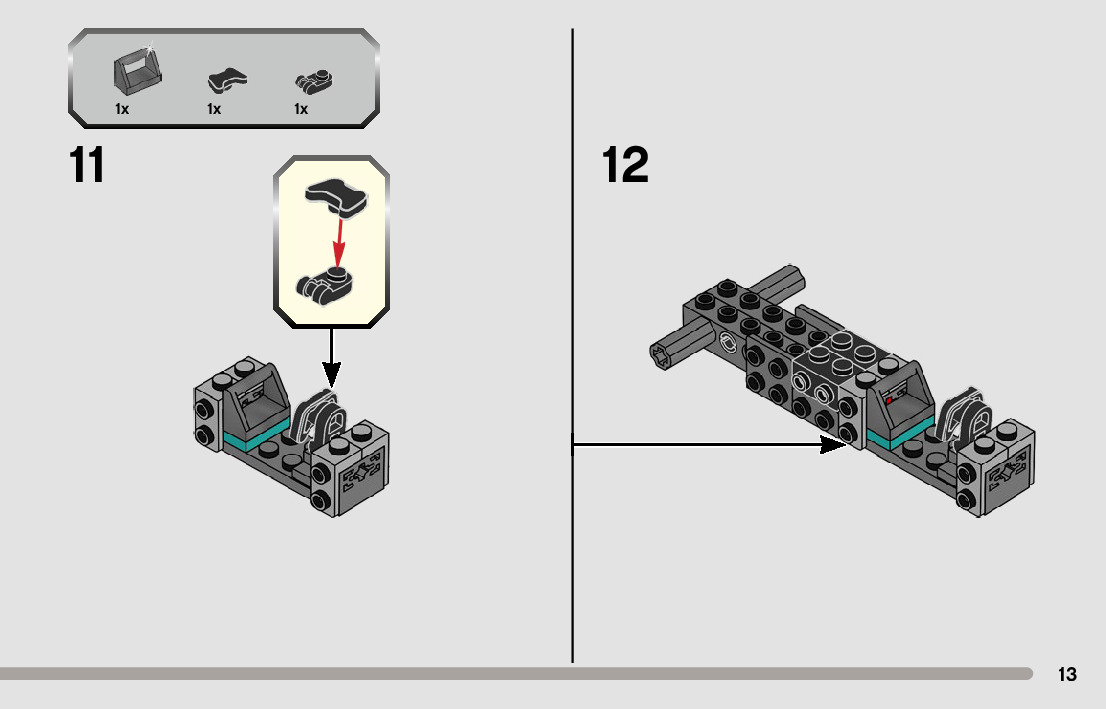 1x 1x 1x

11

12

13