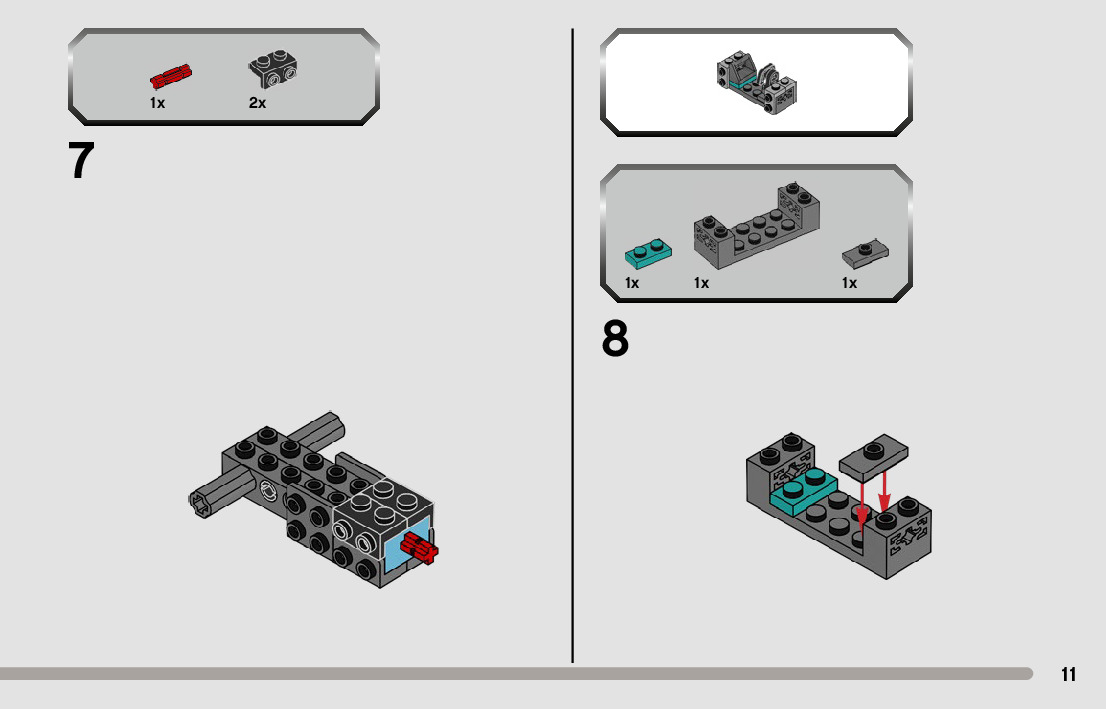 1x 2x

7

1x 1x 1x

8

11