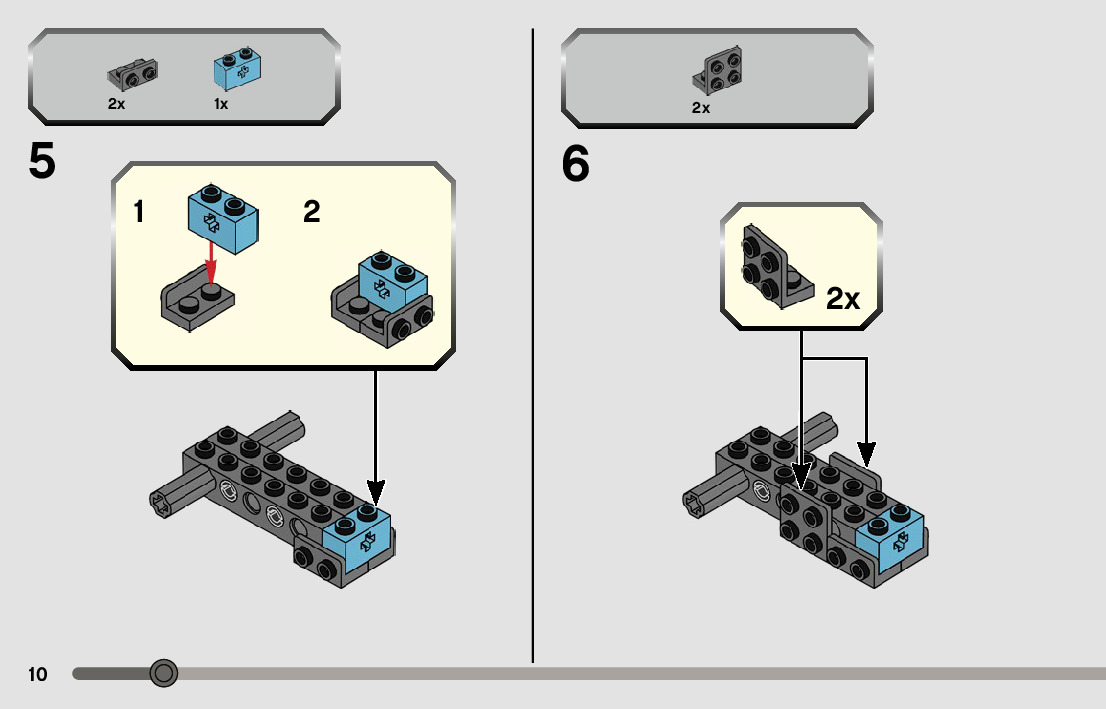 2x 1x

5

1 2

2x

6

2x

10