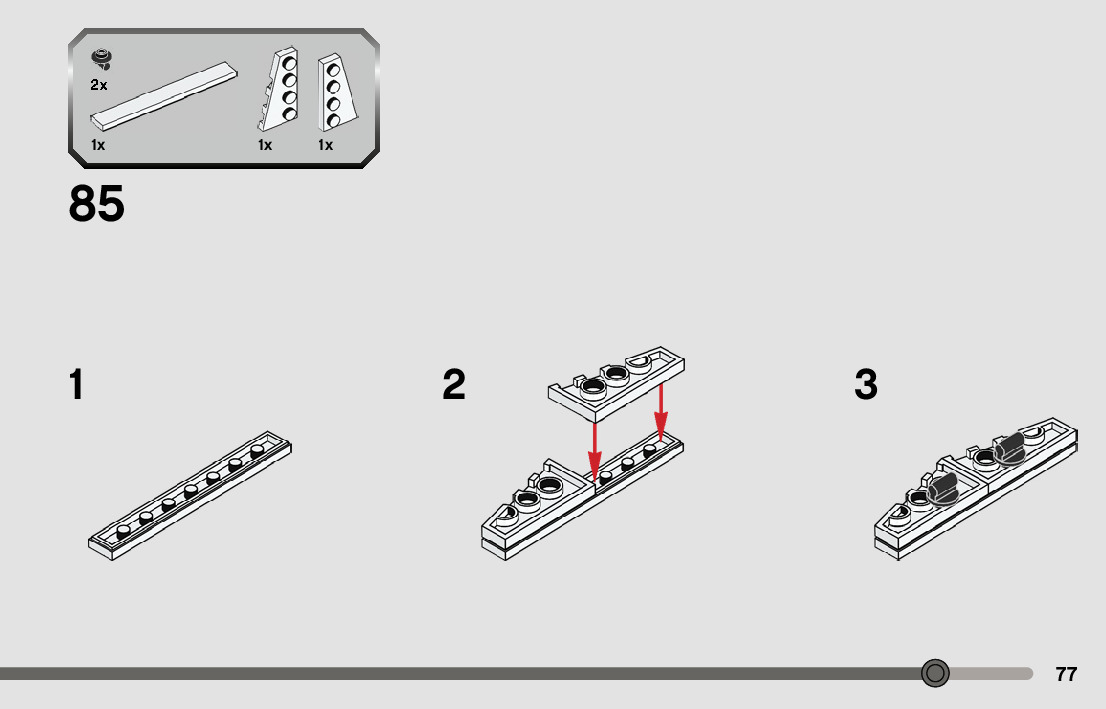 2x
1x
1x
1x

85

1

2

3

77