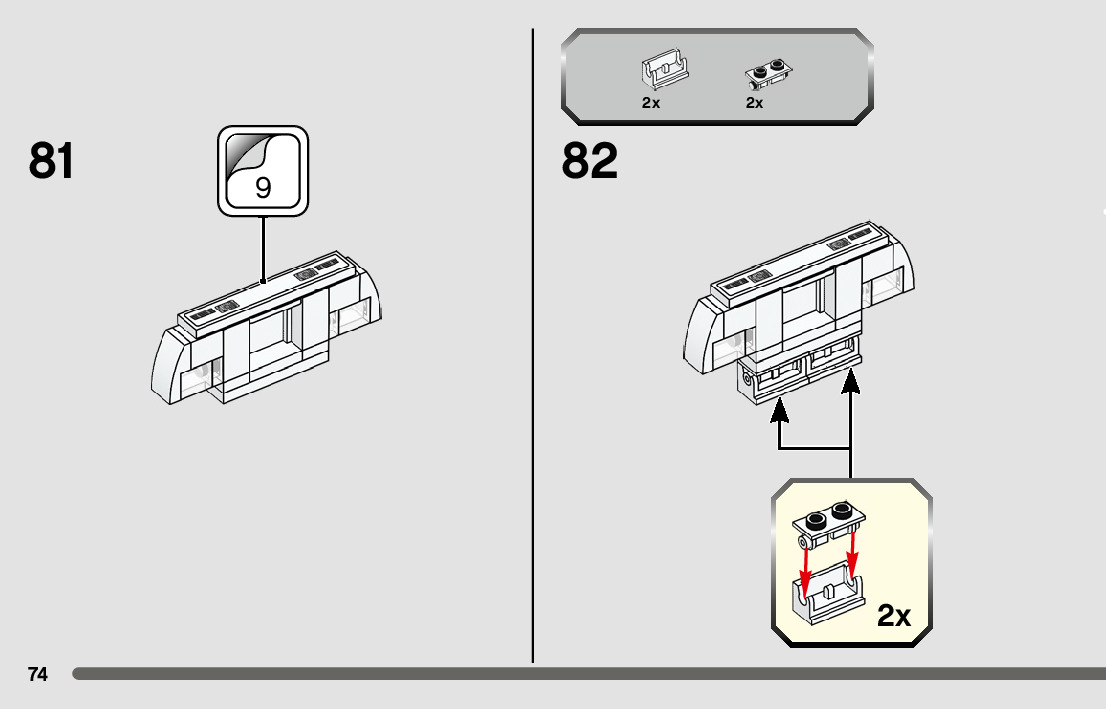 81

9

2x

2x

82

2x

74