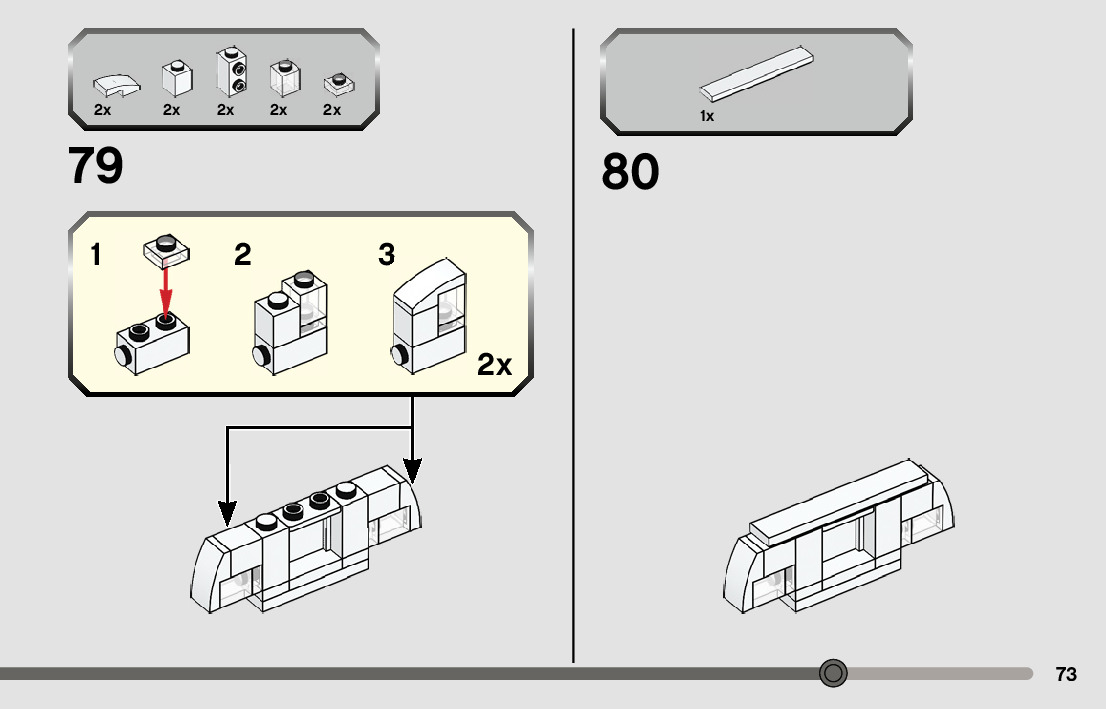 2x 2x 2x 2x 2x

79

1 2 3

2x

1x

80

73