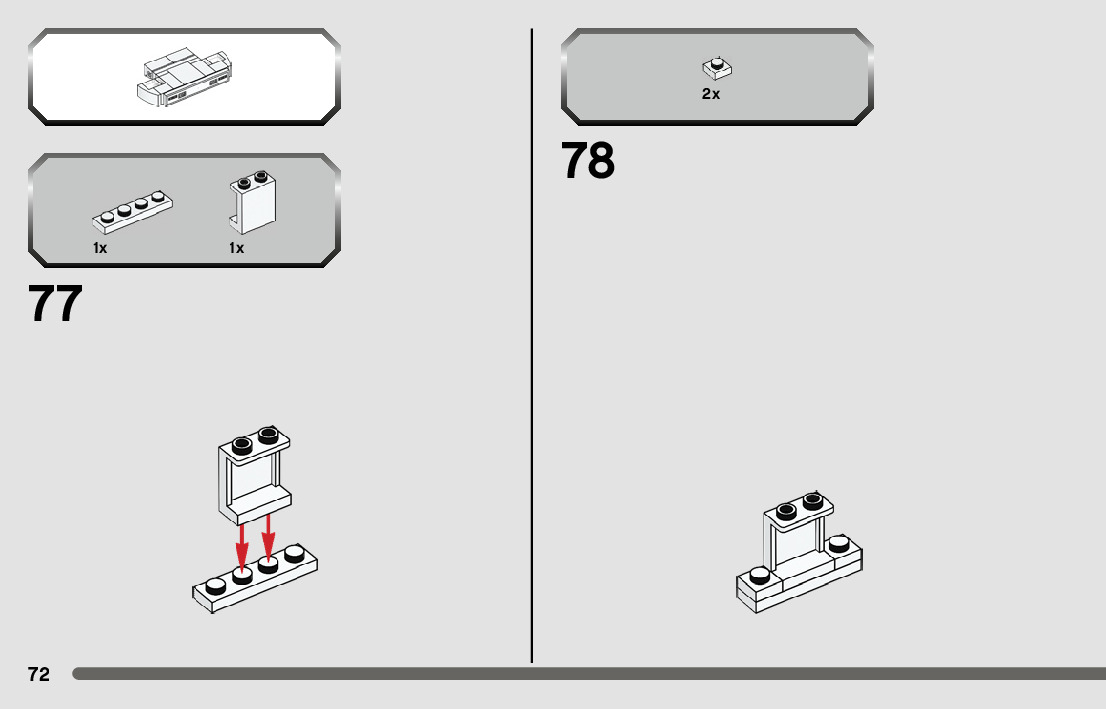 1x

1x

77

2x

78

72