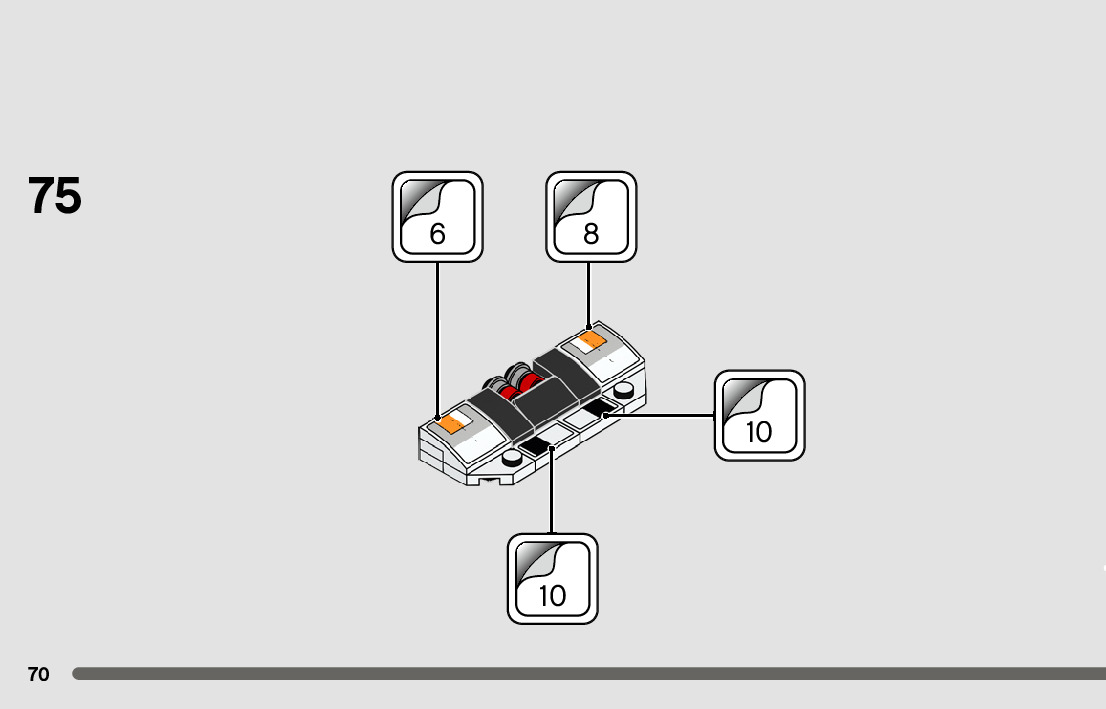 75

6

8

10

10

70