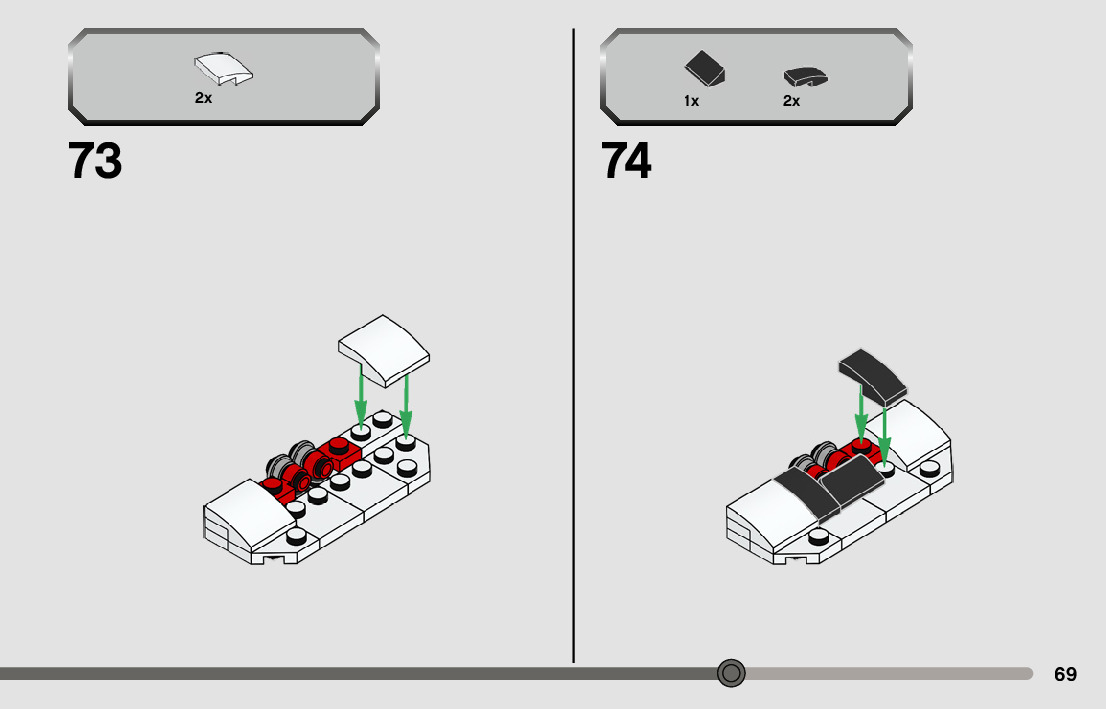 2x

73

1x 2x

74

69