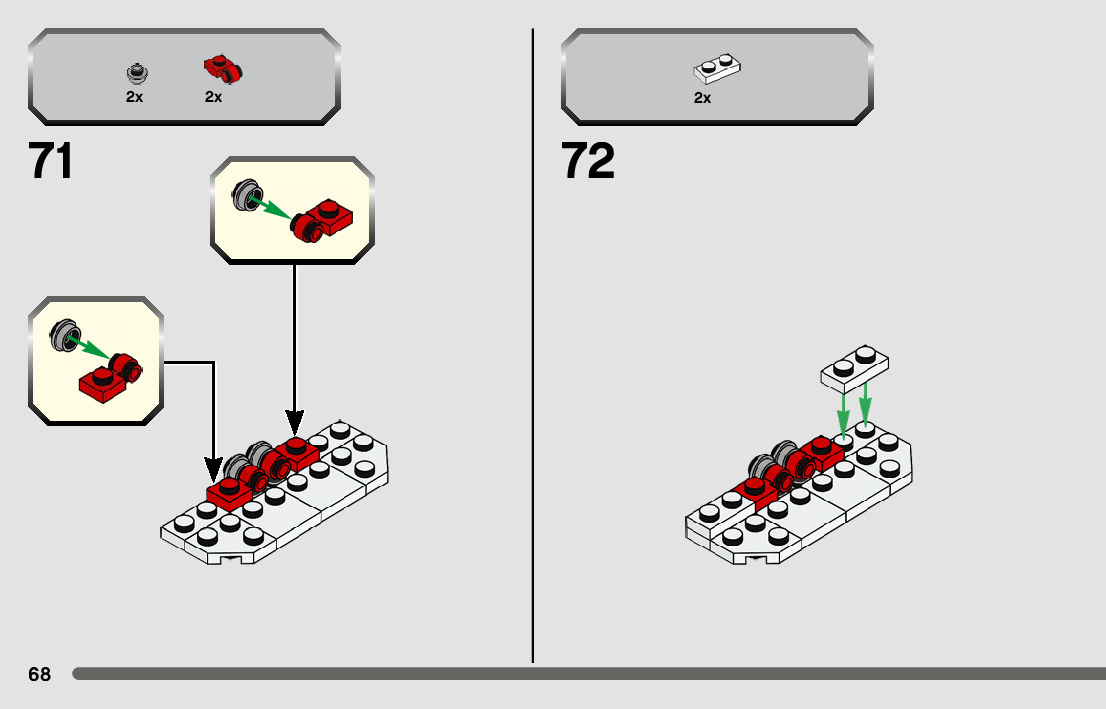 2x 2x

71

2x

72

68