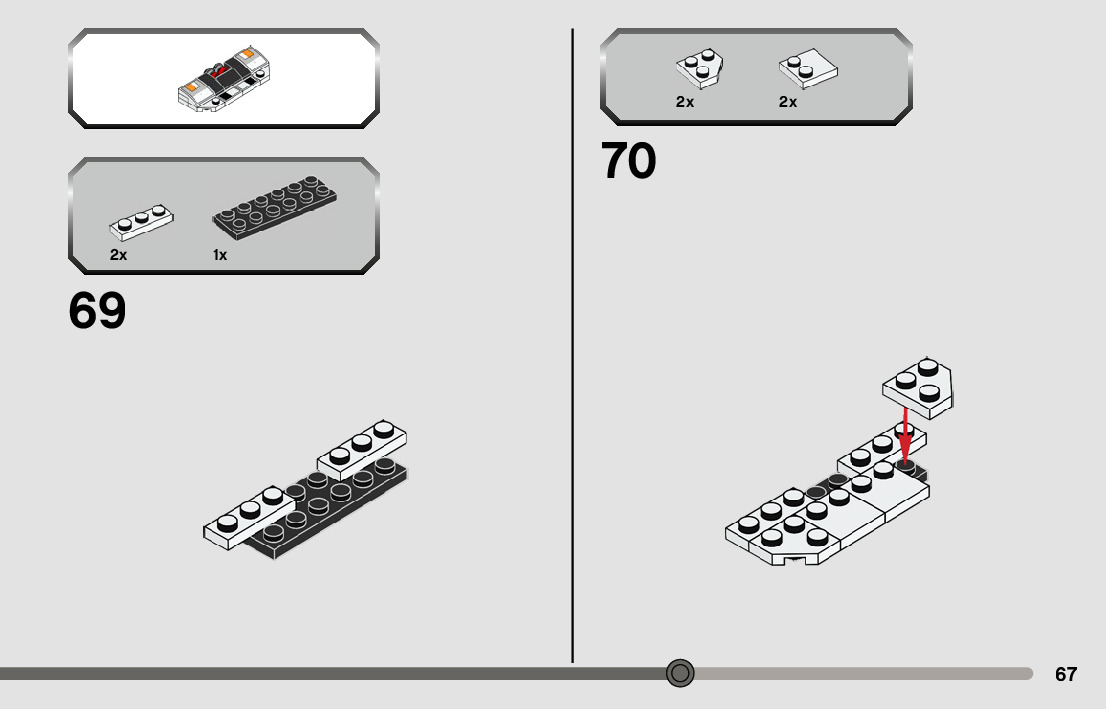 2x

1x

69

2x

2x

70

67