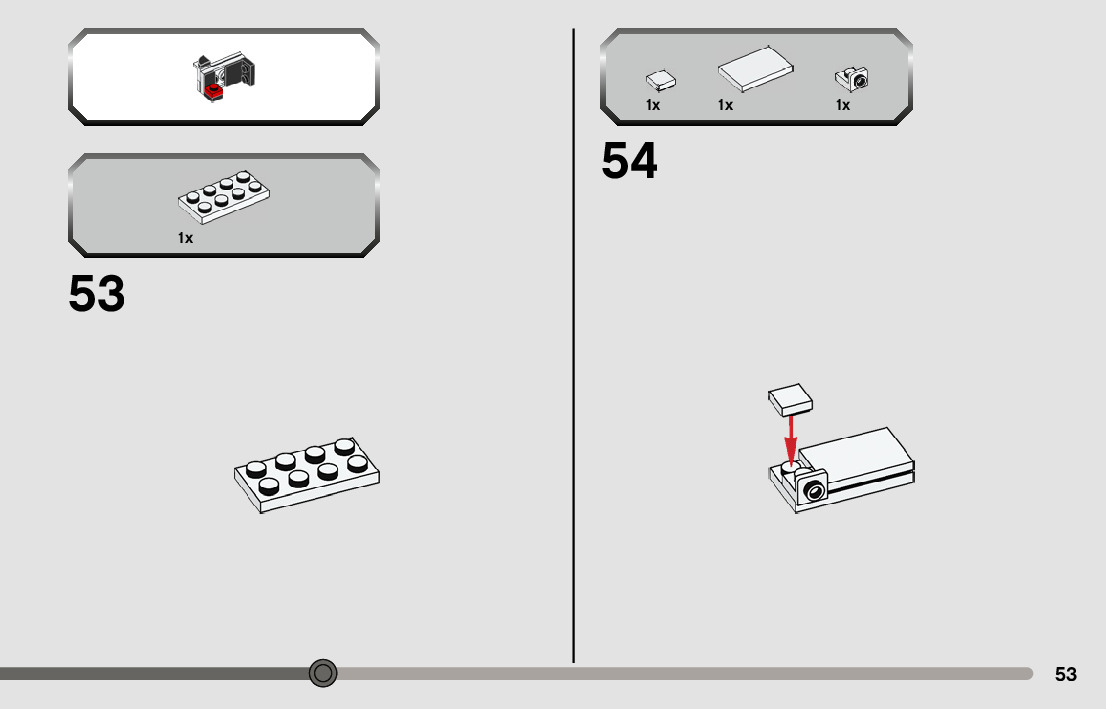 1x

53

1x 1x 1x

54

53