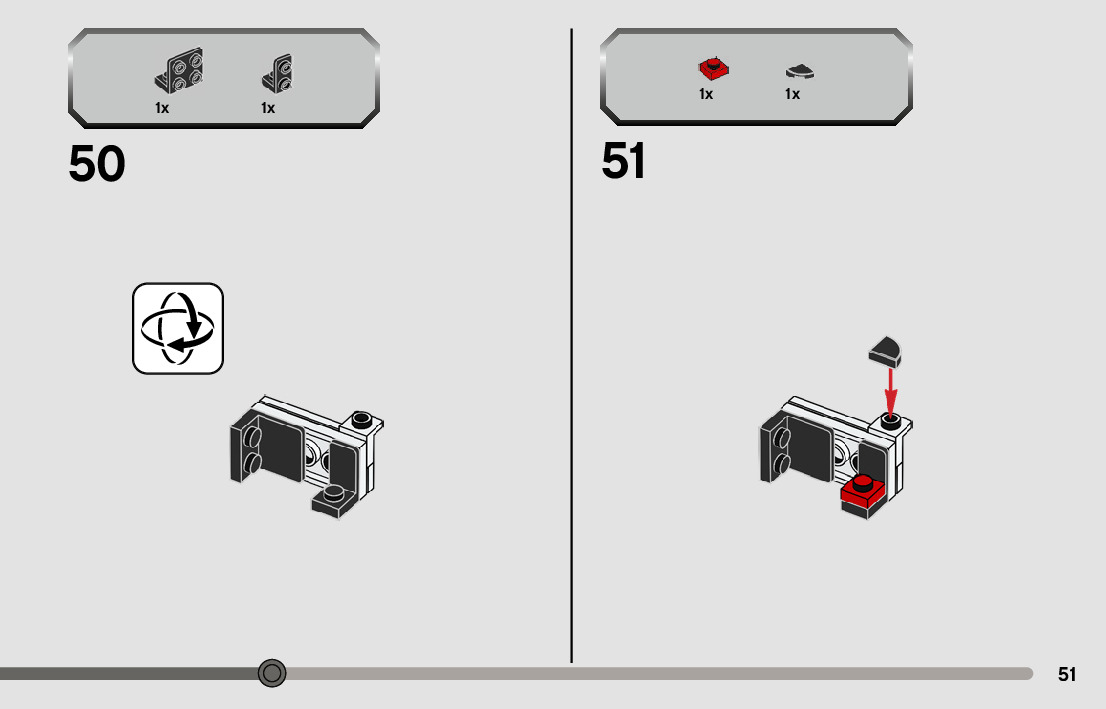 1x 1x

50

1x 1x

51

51