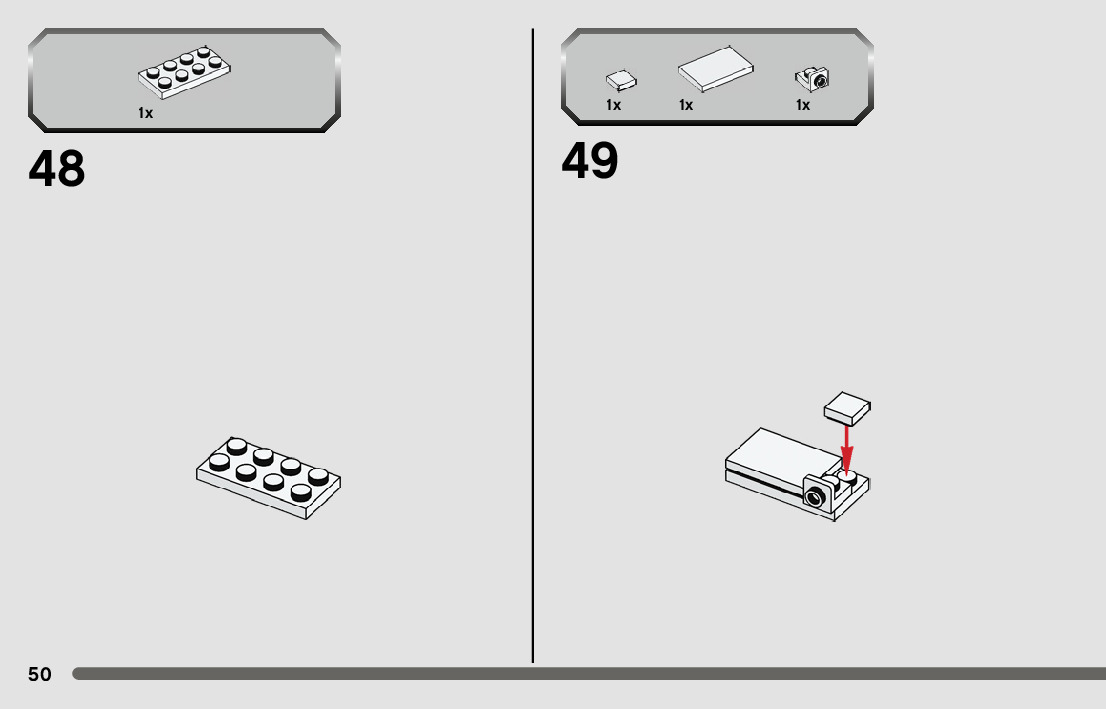 1x

48

1x 1x 1x

49

50