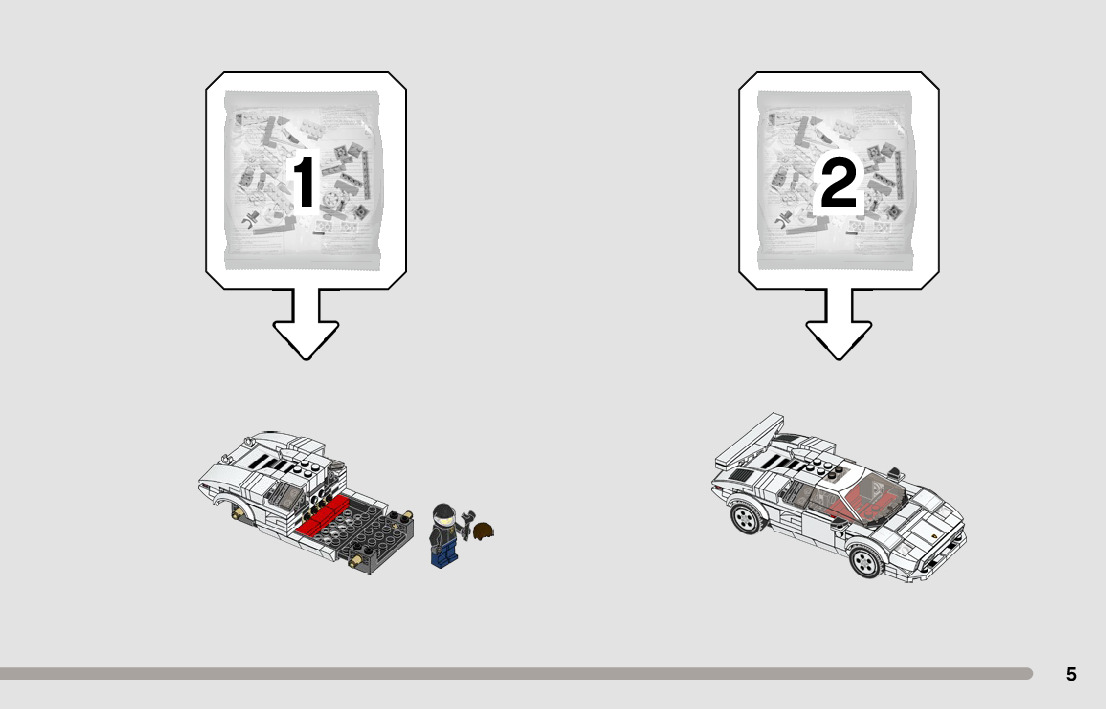 1

2

5