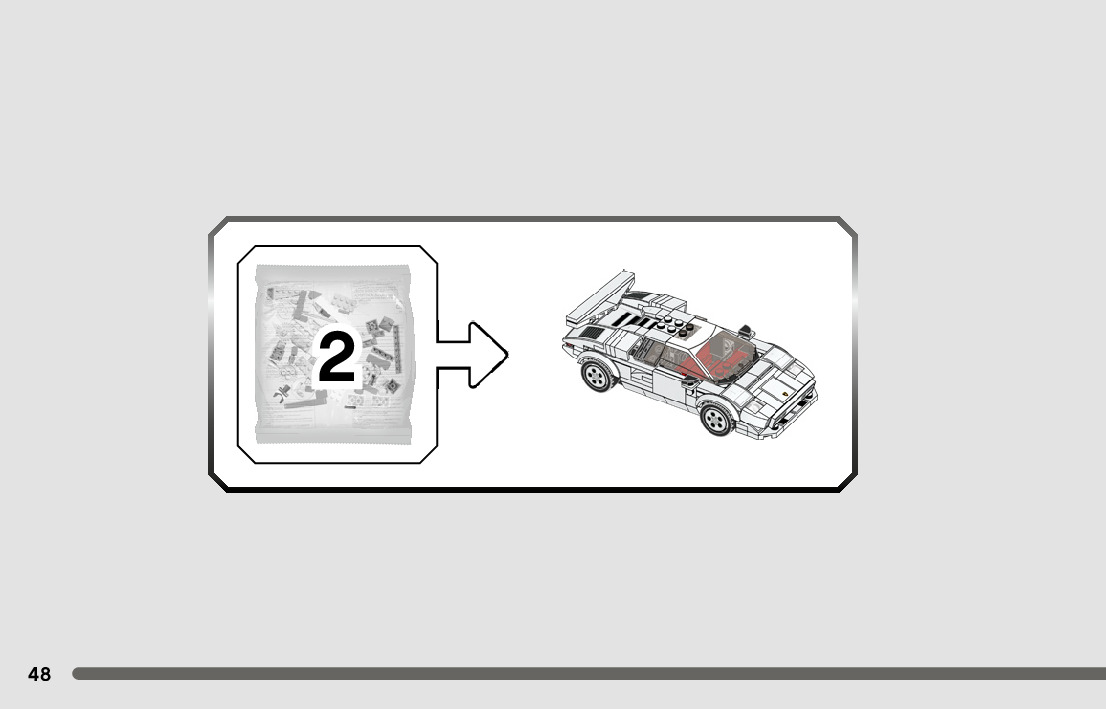 2

48